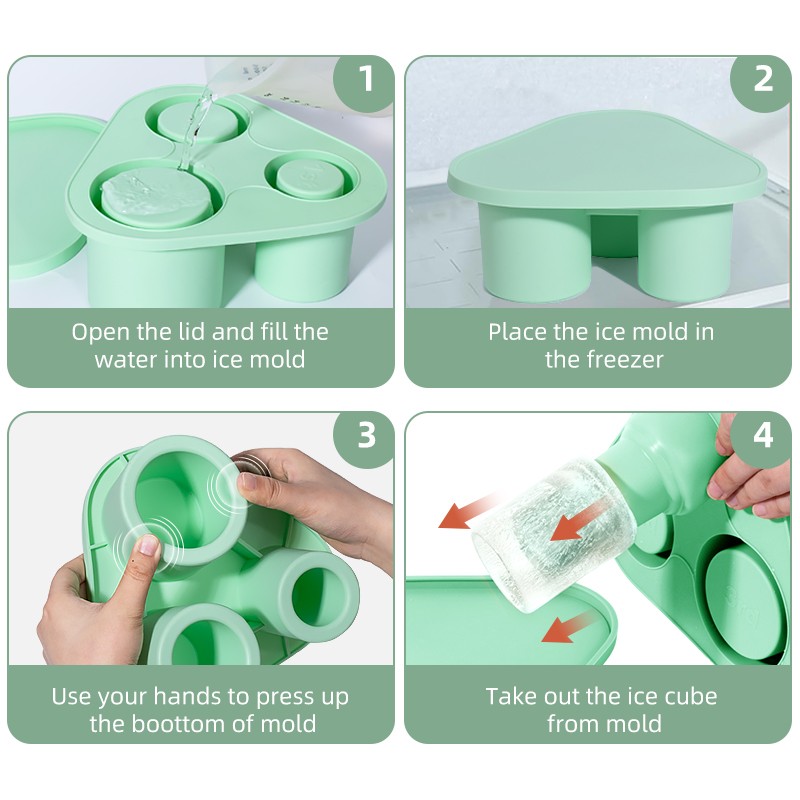 1

Open the lid and fill the water into ice mold

2

Place the ice mold in the freezer

3

Use your hands to press up the boottom of mold

4

Take out the ice cube from mold