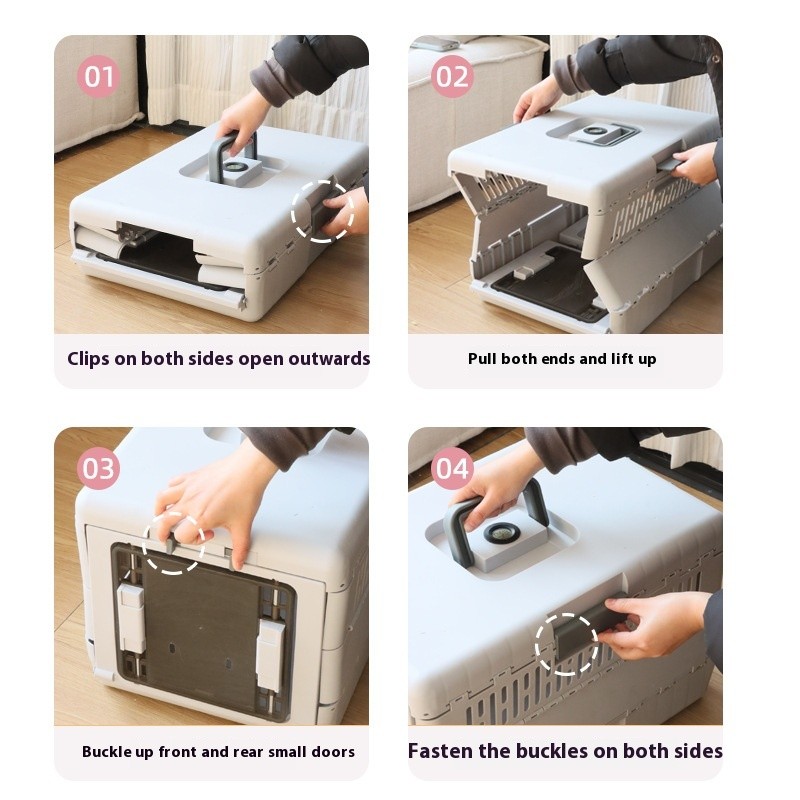 01

Clips on both sides open outwards

02

Pull both ends and lift up

03

Buckle up front and rear small doors

04

Fasten the buckles on both sides