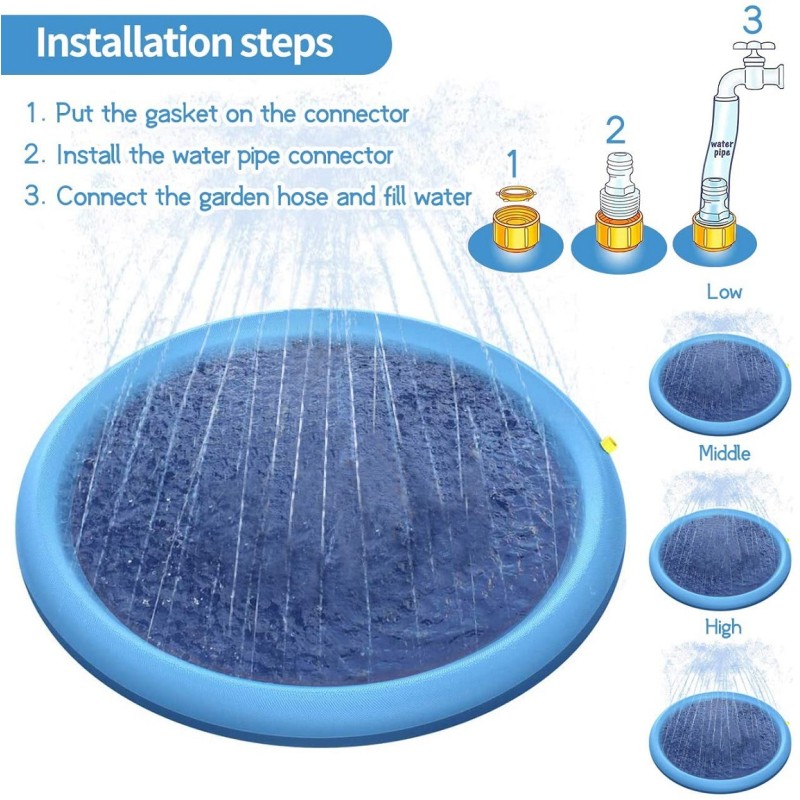 Installation steps

1. Put the gasket on the connector
2. Install the water pipe connector
3. Connect the garden hose and fill water

1

2

3

water pipe

Low

Middle

High