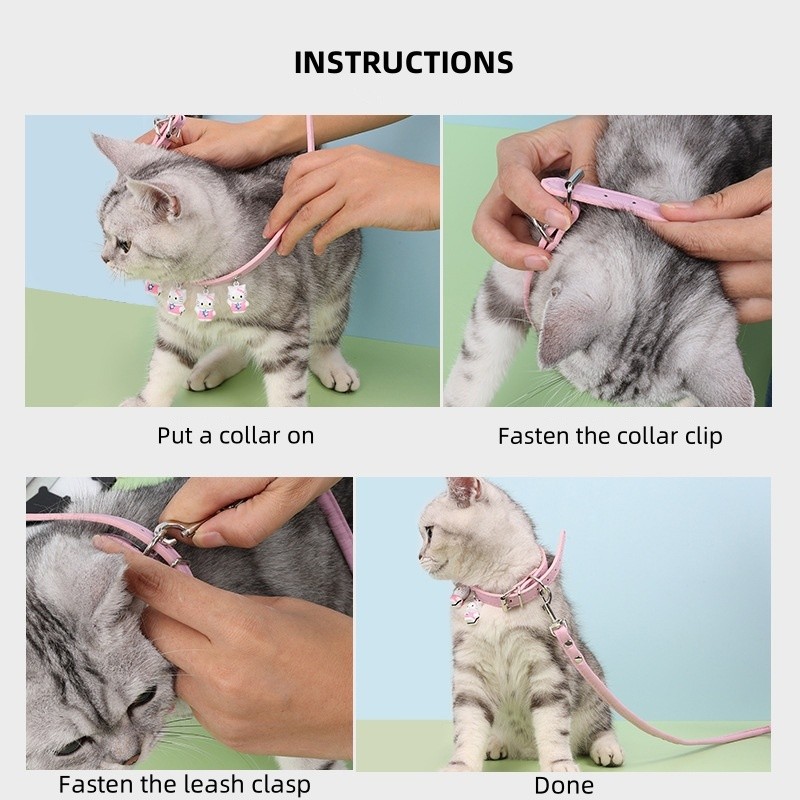 INSTRUCTIONS

Put a collar on

Fasten the collar clip

Fasten the leash clasp

Done