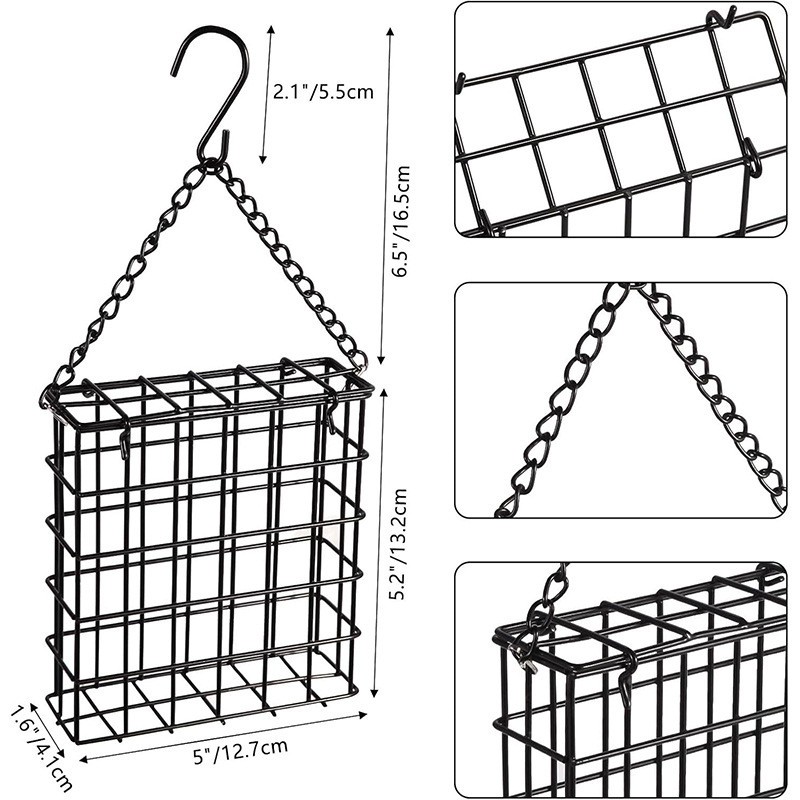 2.1"/5.5cm
6.5"/16.5cm
5.2"/13.2cm
1.6"/4.1cm
5"/12.7cm