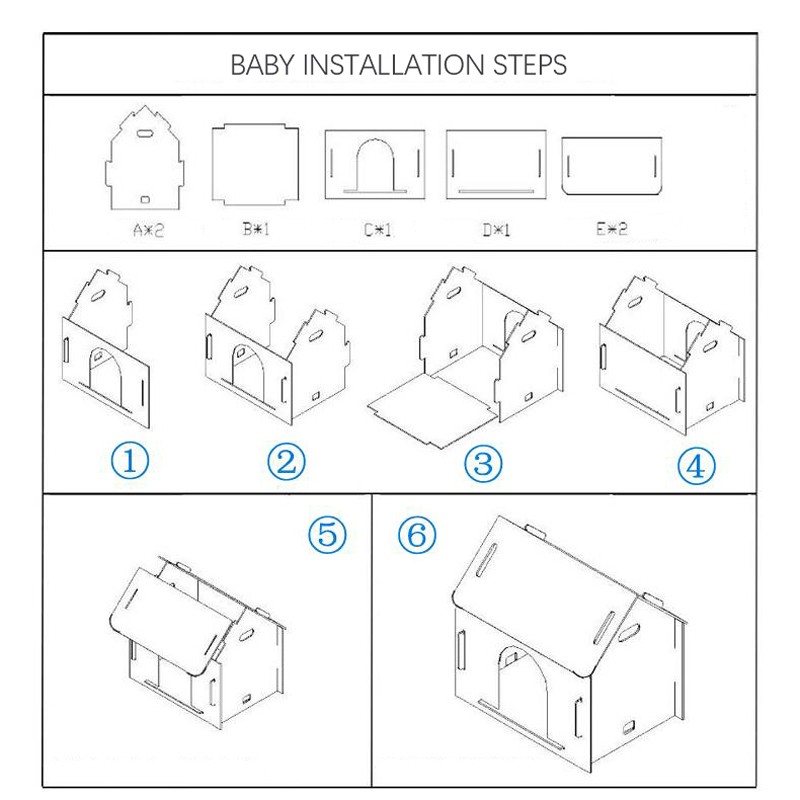 BABY INSTALLATION STEPS

A*2 B*1 C*1 D*1 E*2

①
②
③
④
⑤
⑥