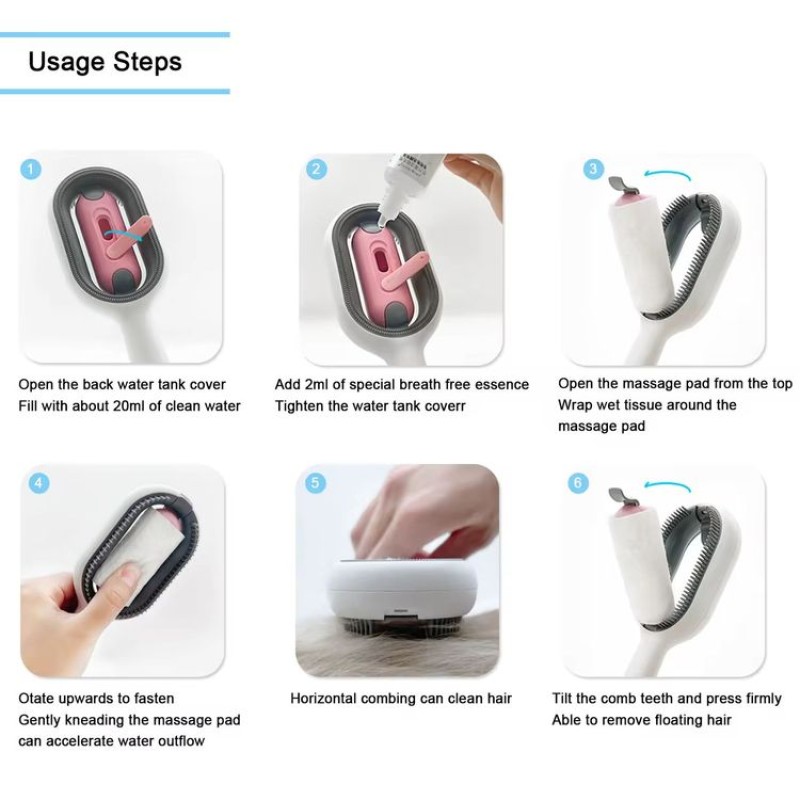 Usage Steps

1

Open the back water tank cover
Fill with about 20ml of clean water

2

Add 2ml of special breath free essence
Tighten the water tank coverr

3

Open the massage pad from the top
Wrap wet tissue around the massage pad

4

Otate upwards to fasten
Gently kneading the massage pad can accelerate water outflow

5

Horizontal combing can clean hair

6

Tilt the comb teeth and press firmly
Able to remove floating hair