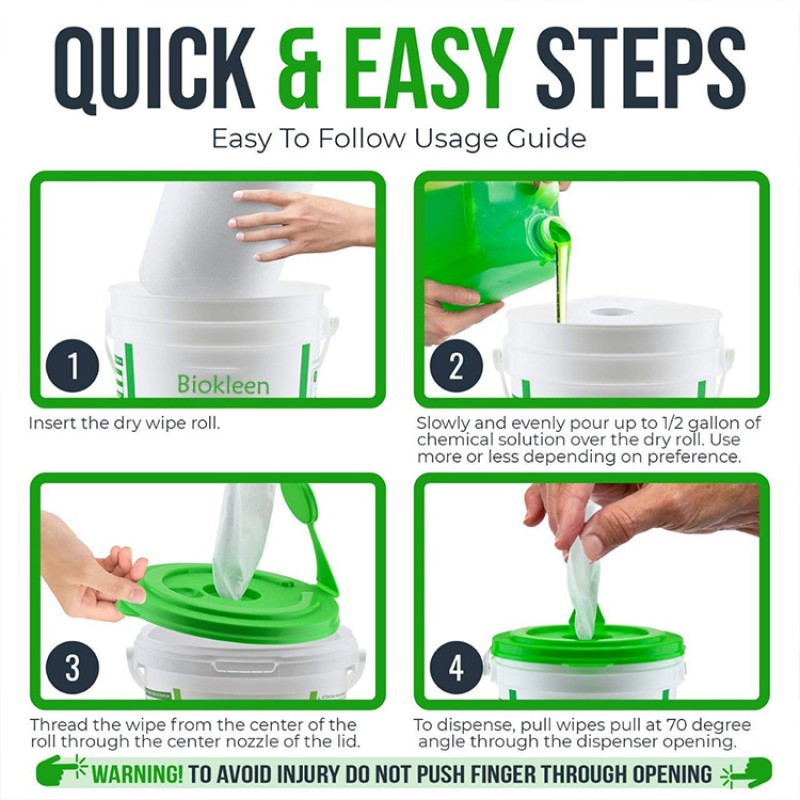 QUICK & EASY STEPS

Easy To Follow Usage Guide

1

Biokleen

Insert the dry wipe roll.

2

Slowly and evenly pour up to 1/2 gallon of chemical solution over the dry roll. Use more or less depending on preference.

3

Thread the wipe from the center of the roll through the center nozzle of the lid.

4

To dispense, pull wipes pull at 70 degree angle through the dispenser opening.

WARNING! TO AVOID INJURY DO NOT PUSH FINGER THROUGH OPENING