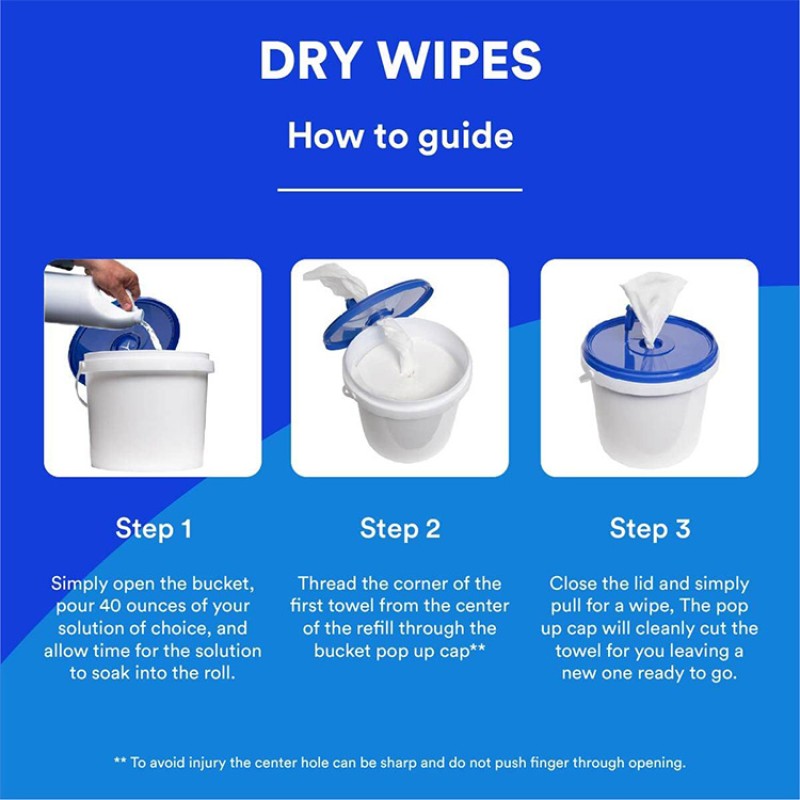 DRY WIPES

How to guide

Step 1

Simply open the bucket, pour 40 ounces of your solution of choice, and allow time for the solution to soak into the roll.

Step 2

Thread the corner of the first towel from the center of the refill through the bucket pop up cap**

Step 3

Close the lid and simply pull for a wipe, The pop up cap will cleanly cut the towel for you leaving a new one ready to go.

** To avoid injury the center hole can be sharp and do not push finger through opening.