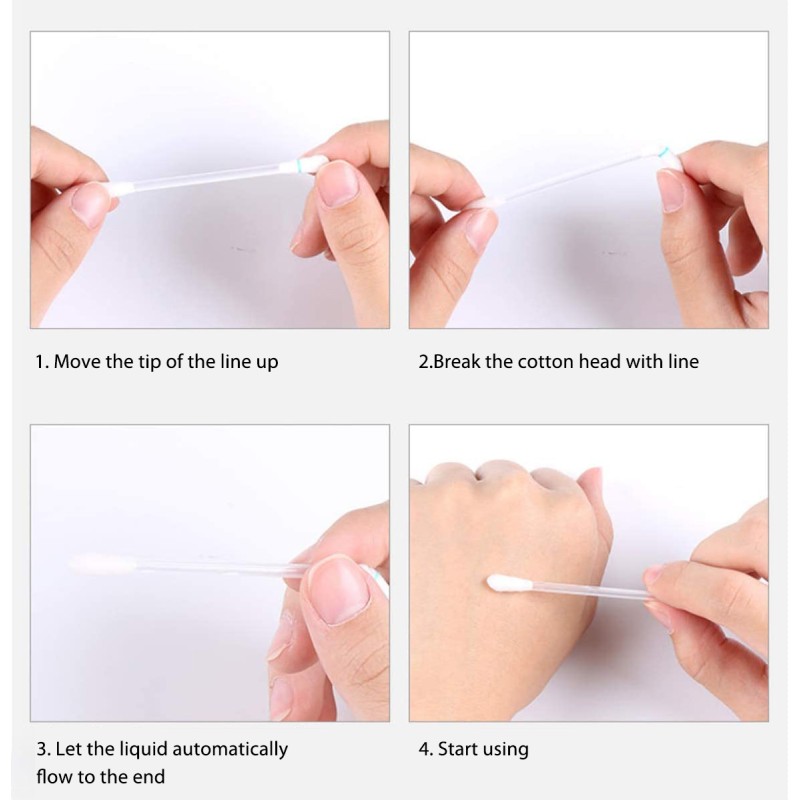 1. Move the tip of the line up

2.Break the cotton head with line

3. Let the liquid automatically flow to the end

4. Start using