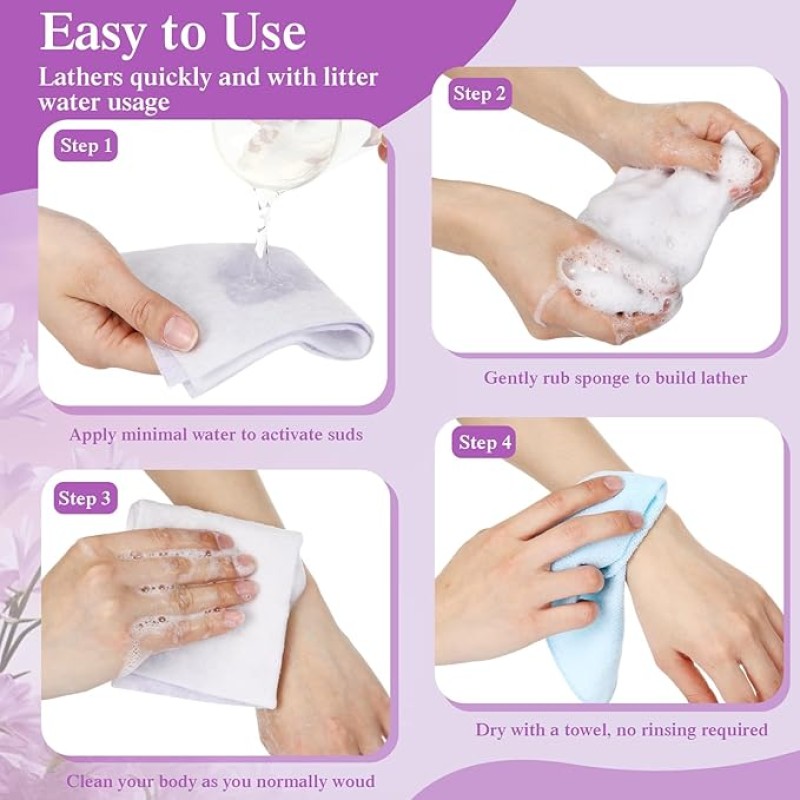 Easy to Use

Lathers quickly and with litter water usage

Step 1

Apply minimal water to activate suds

Step 2

Gently rub sponge to build lather

Step 3

Clean your body as you normally woud

Step 4

Dry with a towel, no rinsing required