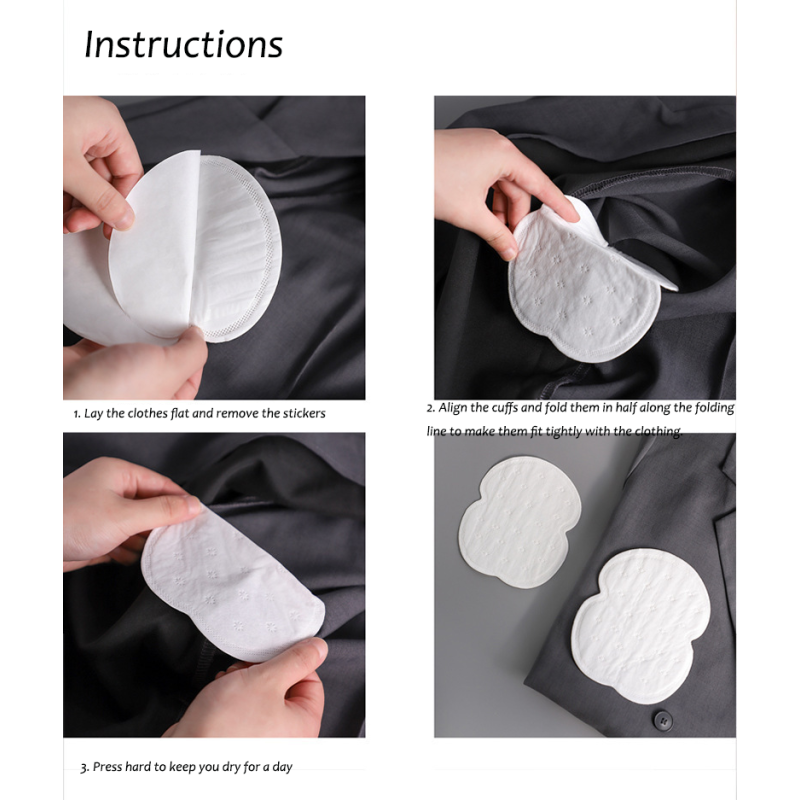 Instructions

1. Lay the clothes flat and remove the stickers

2. Align the cuffs and fold them in half along the folding line to make them fit tightly with the clothing.

3. Press hard to keep you dry for a day