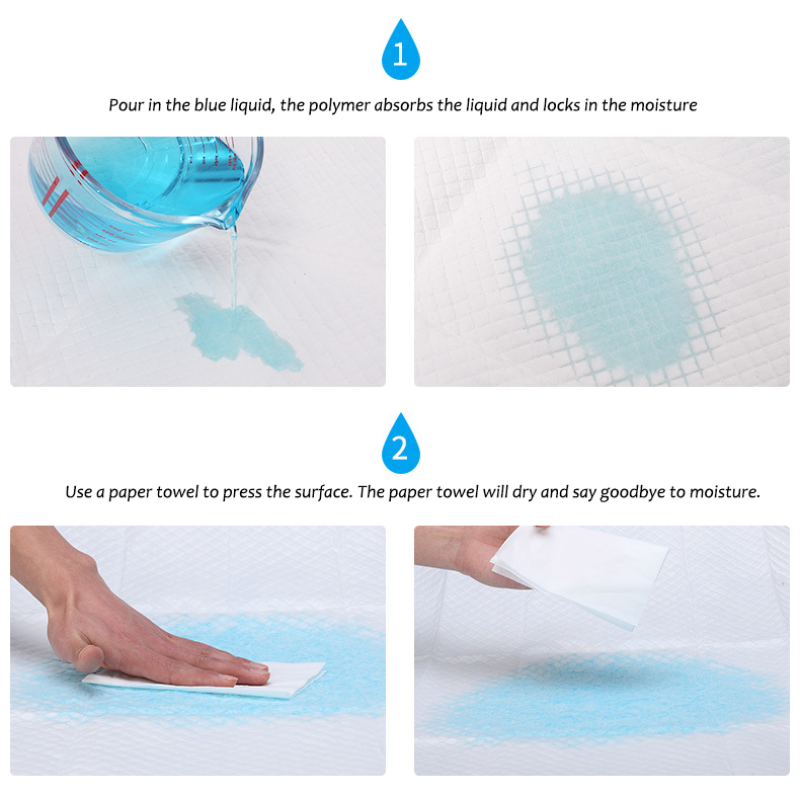 1

Pour in the blue liquid, the polymer absorbs the liquid and locks in the moisture

2

Use a paper towel to press the surface. The paper towel will dry and say goodbye to moisture.