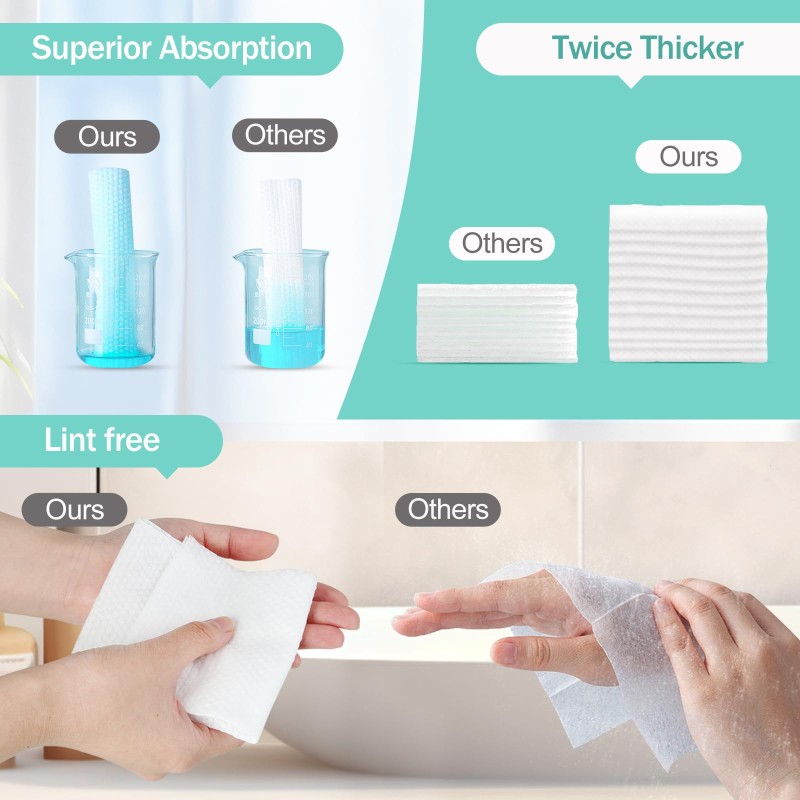 Superior Absorption

Ours

Others

Twice Thicker

Ours

Others

Lint free

Ours

Others