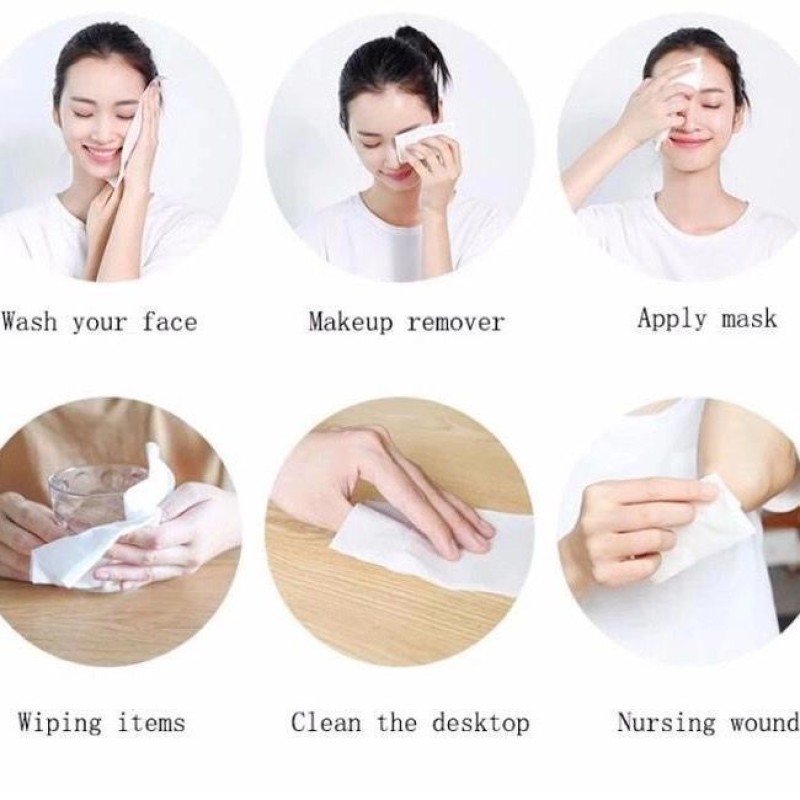 Wash your face

Makeup remover

Apply mask

Wiping items

Clean the desktop

Nursing wound