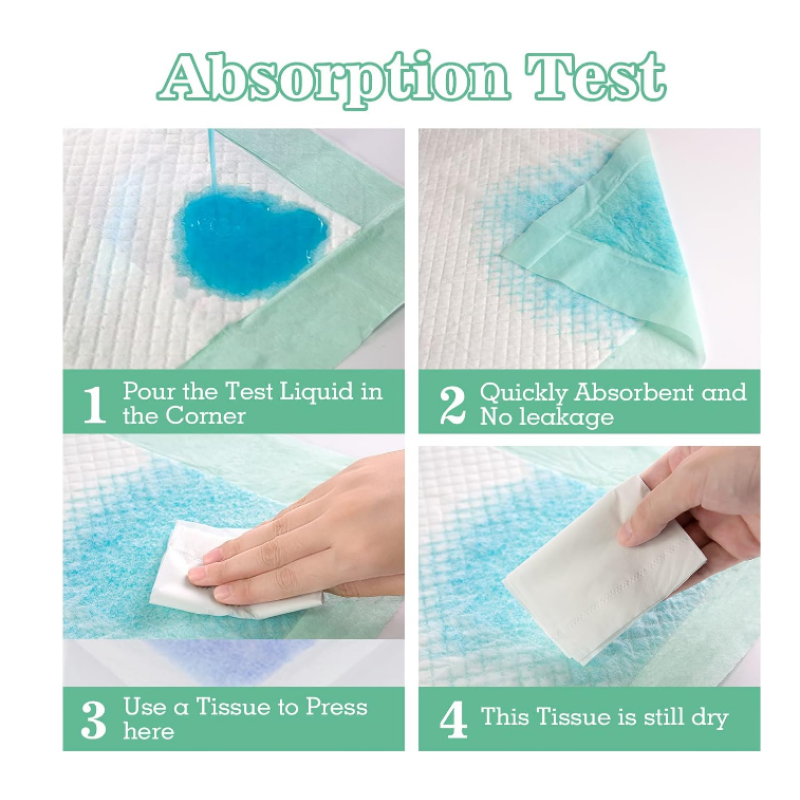 Absorption Test

1 Pour the Test Liquid in the Corner

2 Quickly Absorbent and No leakage

3 Use a Tissue to Press here

4 This Tissue is still dry