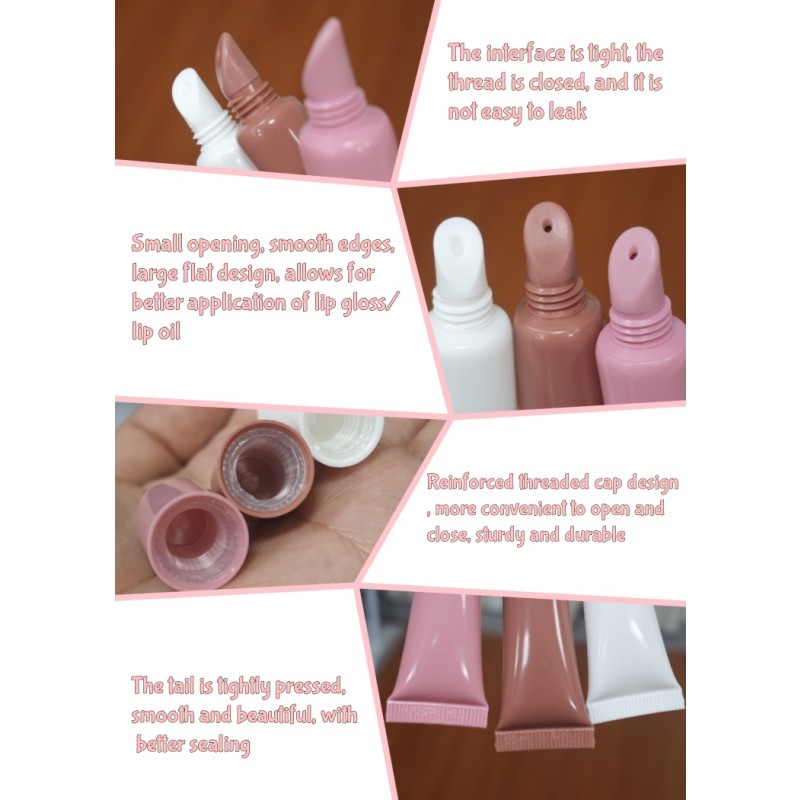 The interface is tight, the thread is closed, and it is not easy to leak

Small opening, smooth edges, large flat design, allows for better application of lip gloss/ lip oil

Reinforced threaded cap design , more convenient to open and close, sturdy and durable

The tail is tightly pressed, smooth and beautiful, with better sealing