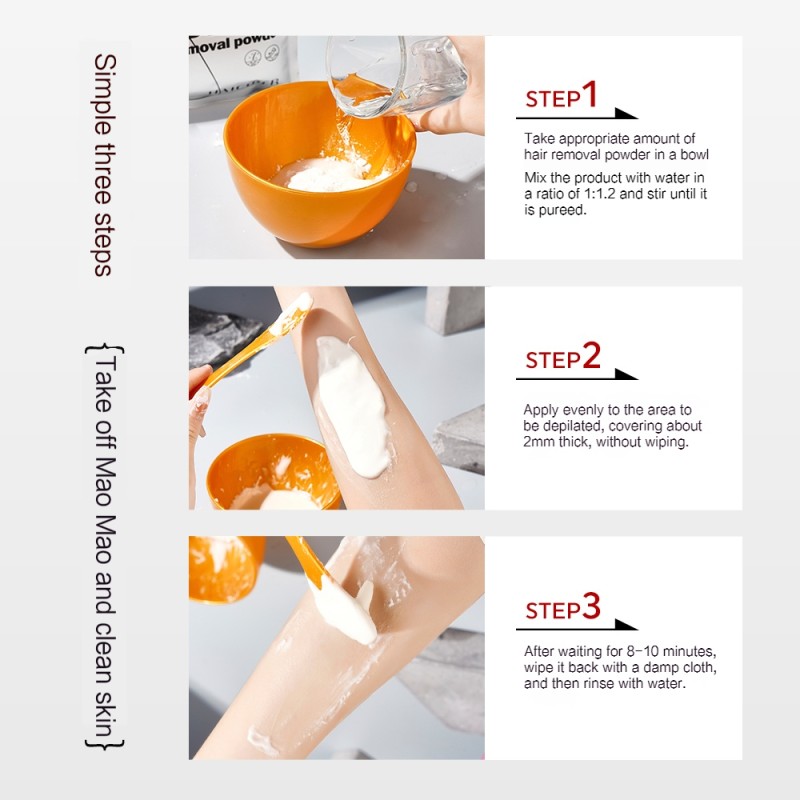 Simple three steps

{Take off Mao Mao and clean skin}

moval powd

STEP1

Take appropriate amount of hair removal powder in a bowl

Mix the product with water in a ratio of 1:1.2 and stir until it is pureed.

STEP2

Apply evenly to the area to be depilated, covering about 2mm thick, without wiping.

STEP3

After waiting for 8-10 minutes, wipe it back with a damp cloth, and then rinse with water.