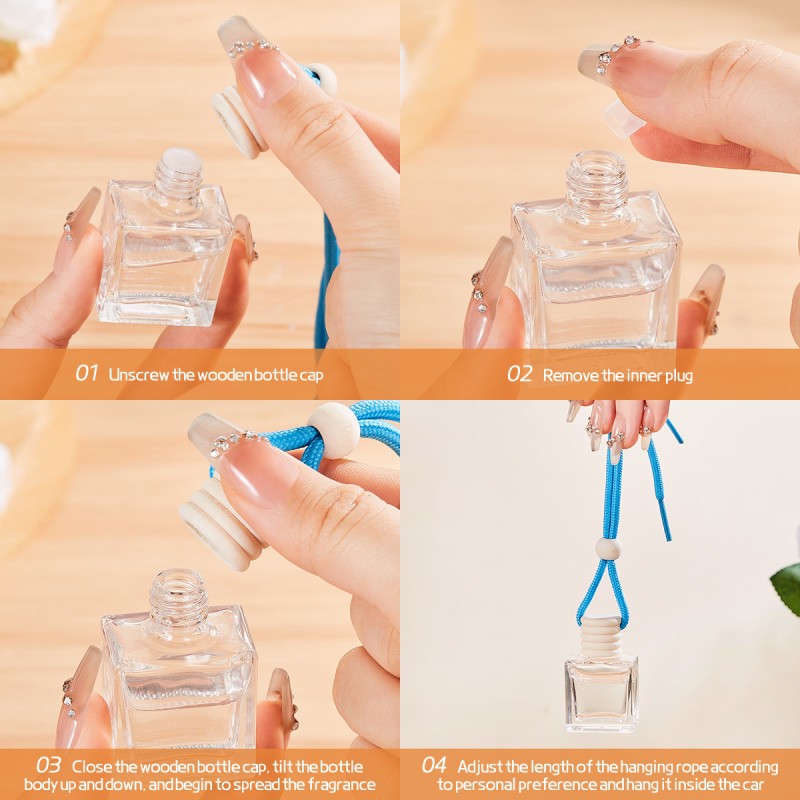 01 Unscrew the wooden bottle cap

02 Remove the inner plug

03 Close the wooden bottle cap, tilt the bottle body up and down, and begin to spread the fragrance

04 Adjust the length of the hanging rope according to personal preference and hang it inside the car