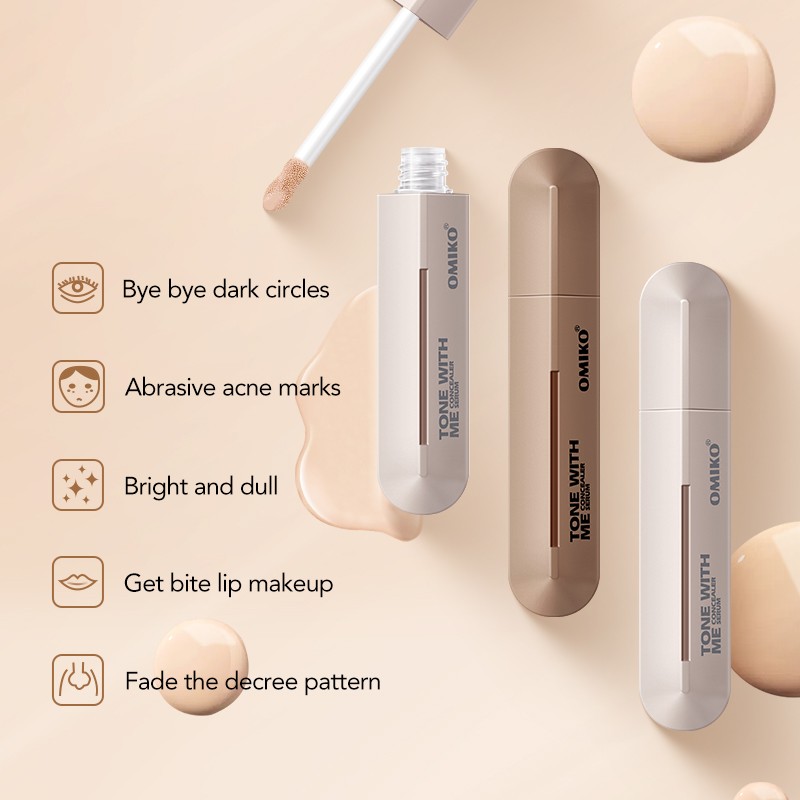 Bye bye dark circles

Abrasive acne marks

Bright and dull

Get bite lip makeup

Fade the decree pattern

OMIKO®
TONE WITH ME CONCEALER SERUM

OMIKO®
TONE WITH ME CONCEALER SERUM

OMIKO®
TONE WITH ME CONCEALER SERUM