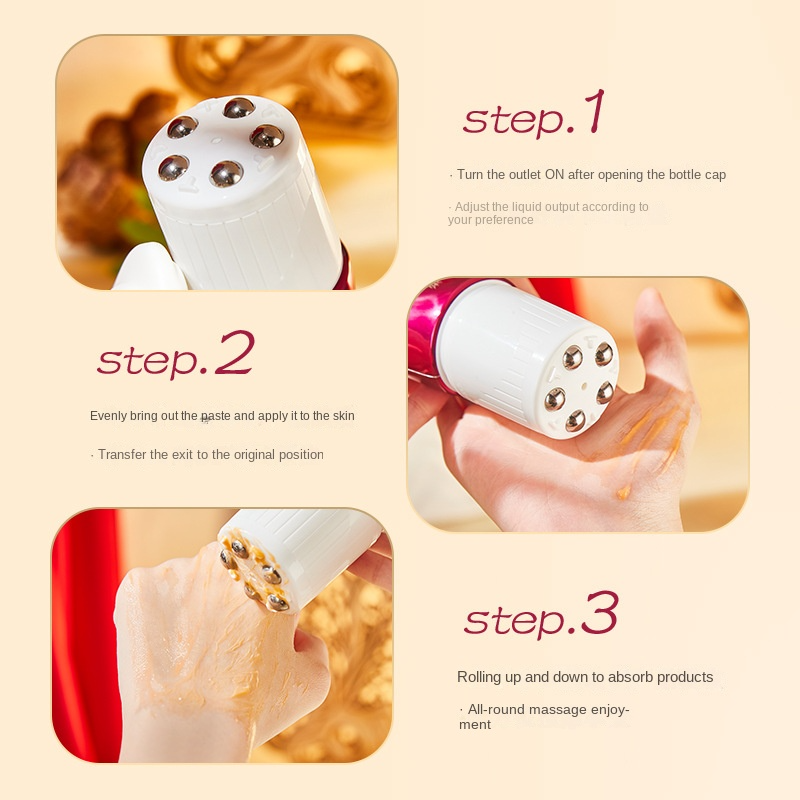 step.1

· Turn the outlet ON after opening the bottle cap

· Adjust the liquid output according to your preference

step.2

Evenly bring out the paste and apply it to the skin

· Transfer the exit to the original position

step.3

Rolling up and down to absorb products

· All-round massage enjoyment