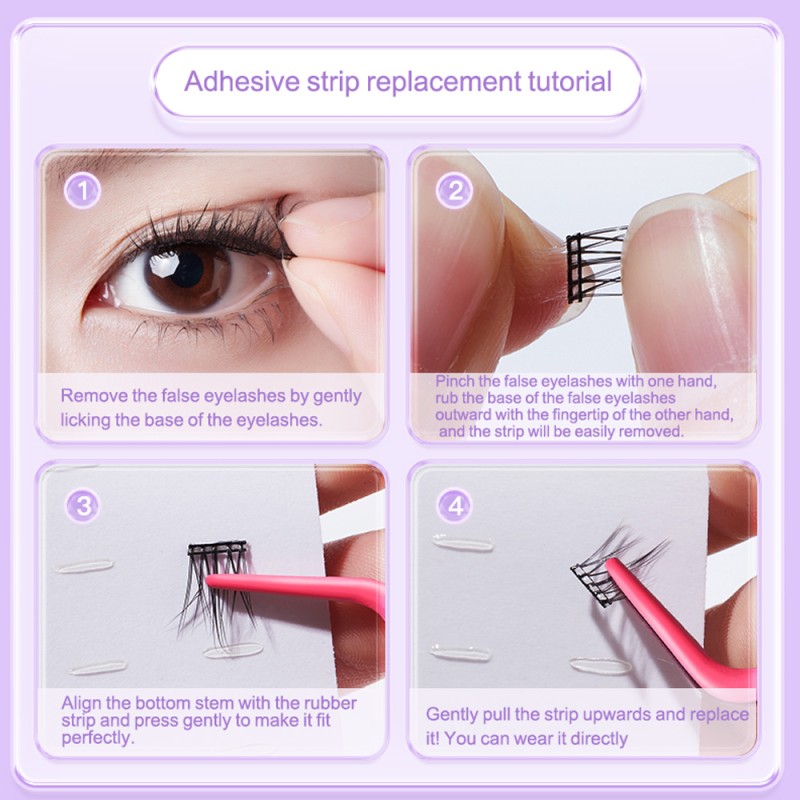 Adhesive strip replacement tutorial

1

Remove the false eyelashes by gently licking the base of the eyelashes.

2

Pinch the false eyelashes with one hand, rub the base of the false eyelashes outward with the fingertip of the other hand, and the strip will be easily removed.

3

Align the bottom stem with the rubber strip and press gently to make it fit perfectly.

4

Gently pull the strip upwards and replace it! You can wear it directly