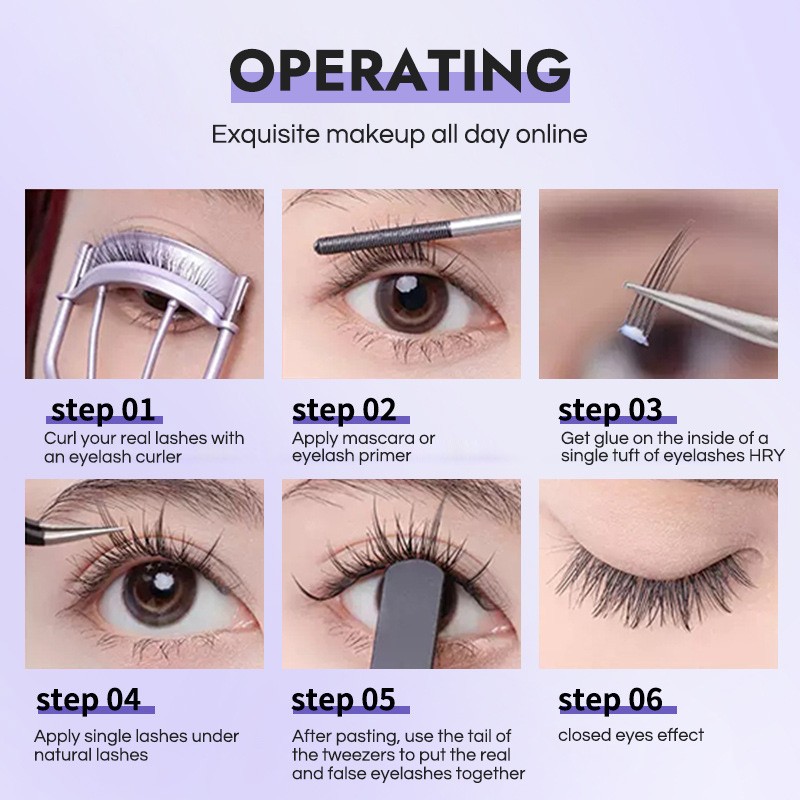 OPERATING

Exquisite makeup all day online

step 01
Curl your real lashes with an eyelash curler

step 02
Apply mascara or eyelash primer

step 03
Get glue on the inside of a single tuft of eyelashes HRY

step 04
Apply single lashes under natural lashes

step 05
After pasting, use the tail of the tweezers to put the real and false eyelashes together

step 06
closed eyes effect