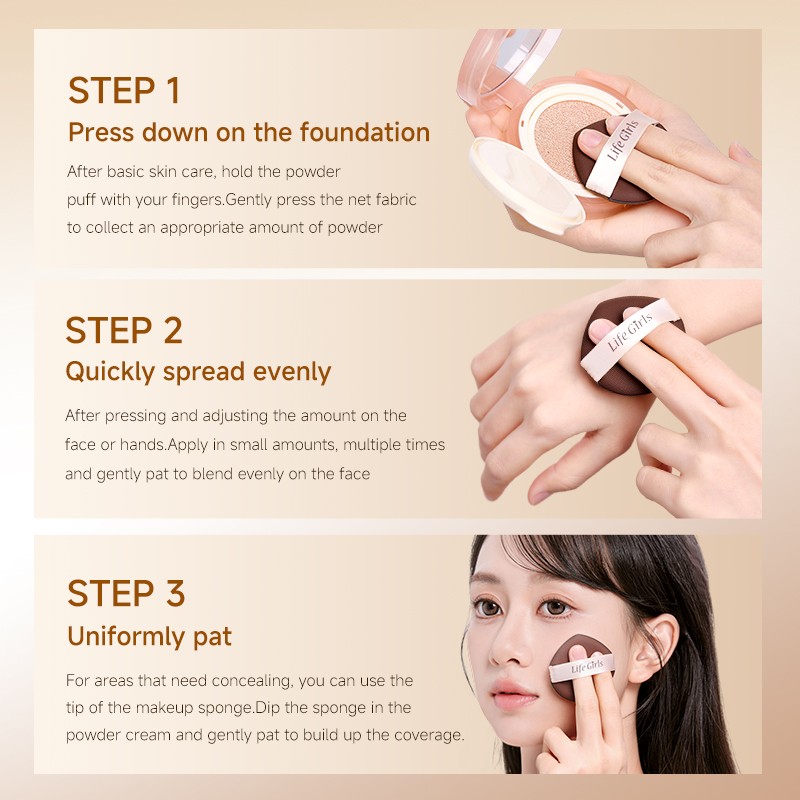 STEP 1
Press down on the foundation

After basic skin care, hold the powder puff with your fingers.Gently press the net fabric to collect an appropriate amount of powder

Life Girls

STEP 2
Quickly spread evenly

After pressing and adjusting the amount on the face or hands.Apply in small amounts, multiple times and gently pat to blend evenly on the face

Life Girls

STEP 3
Uniformly pat

For areas that need concealing, you can use the tip of the makeup sponge.Dip the sponge in the powder cream and gently pat to build up the coverage.

Life Girls