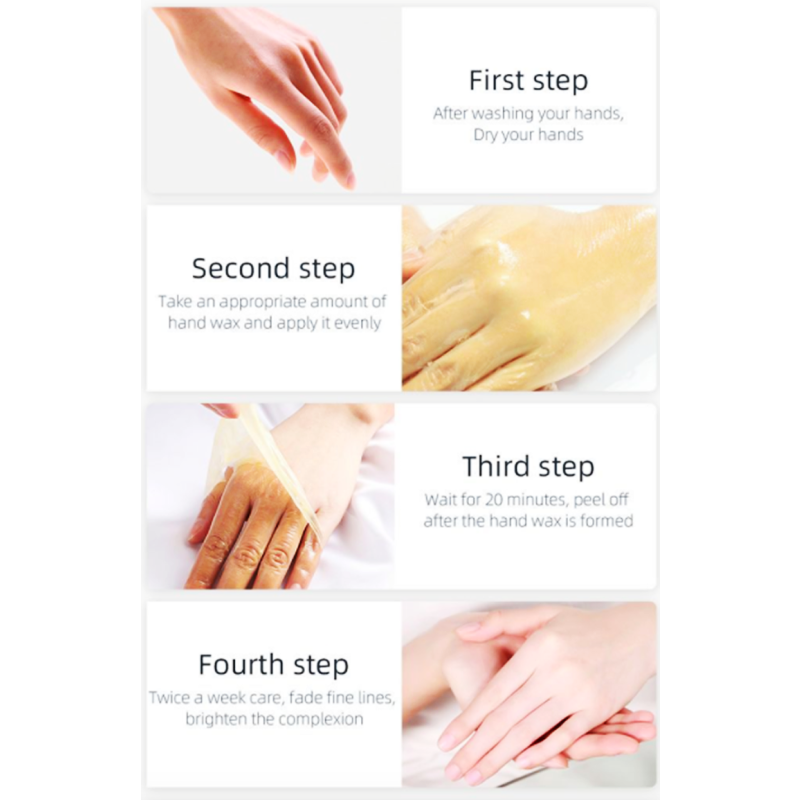 First step
After washing your hands, Dry your hands

Second step
Take an appropriate amount of hand wax and apply it evenly

Third step
Wait for 20 minutes, peel off after the hand wax is formed

Fourth step
Twice a week care, fade fine lines, brighten the complexion