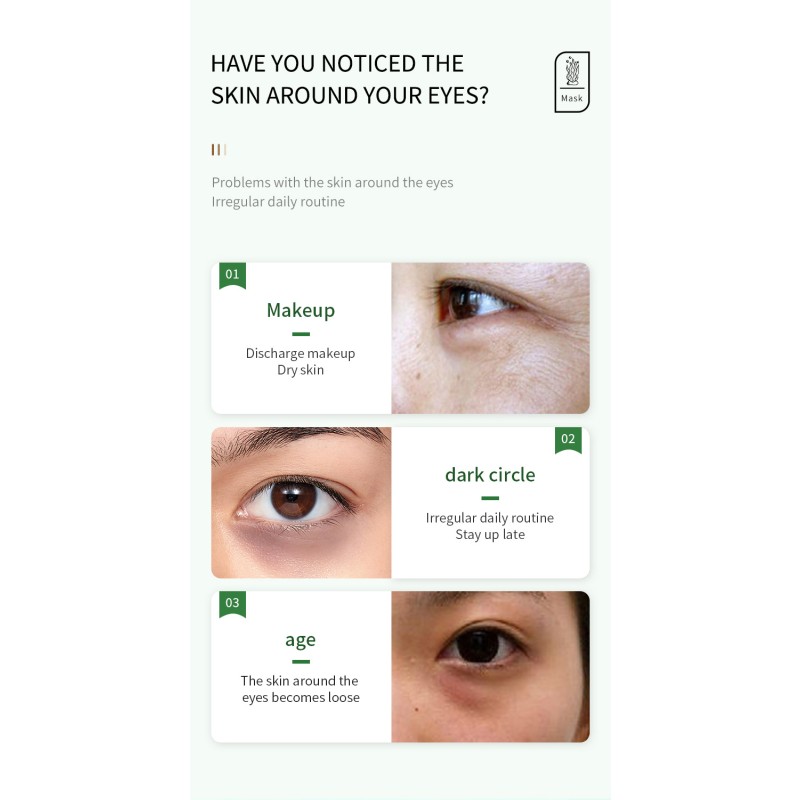 HAVE YOU NOTICED THE SKIN AROUND YOUR EYES?

Mask

Problems with the skin around the eyes
Irregular daily routine

01

Makeup

Discharge makeup
Dry skin

02

dark circle

Irregular daily routine
Stay up late

03

age

The skin around the eyes becomes loose