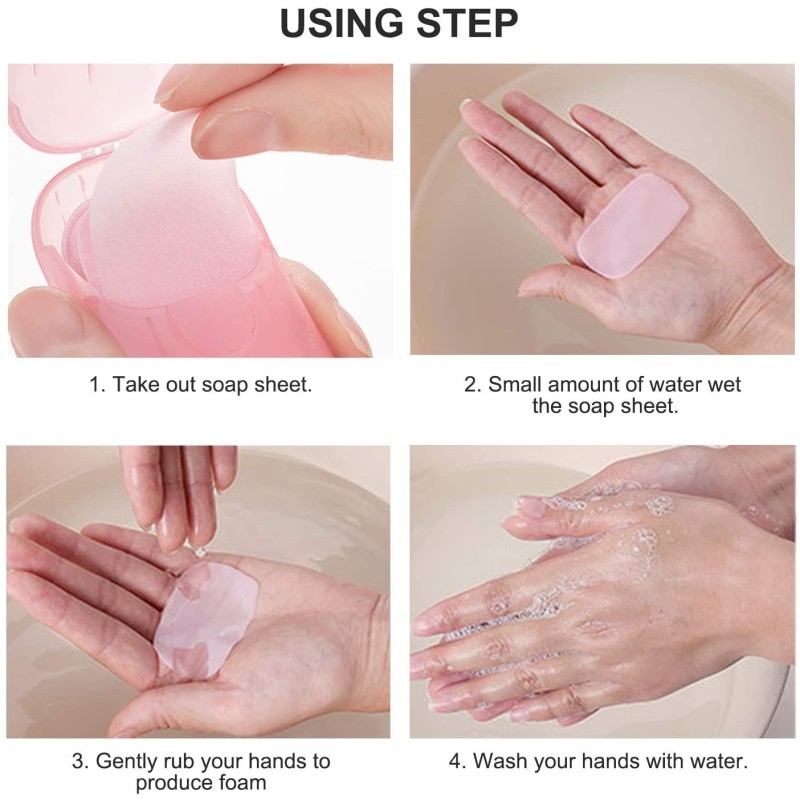 USING STEP

1. Take out soap sheet.

2. Small amount of water wet the soap sheet.

3. Gently rub your hands to produce foam

4. Wash your hands with water.