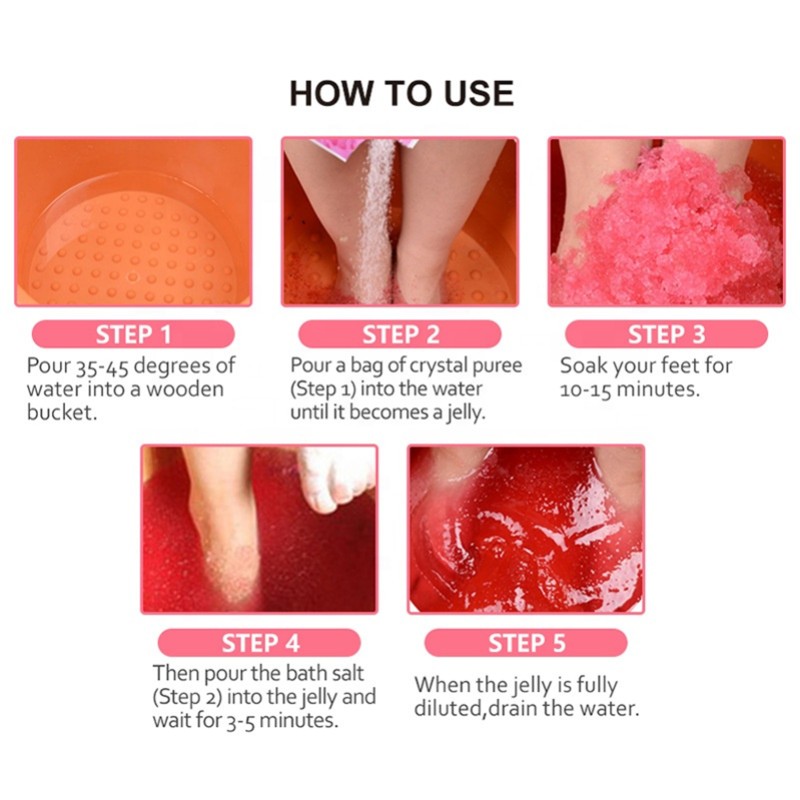 HOW TO USE

STEP 1
Pour 35-45 degrees of water into a wooden bucket.

STEP 2
Pour a bag of crystal puree (Step 1) into the water until it becomes a jelly.

STEP 3
Soak your feet for 10-15 minutes.

STEP 4
Then pour the bath salt (Step 2) into the jelly and wait for 3-5 minutes.

STEP 5
When the jelly is fully diluted,drain the water.