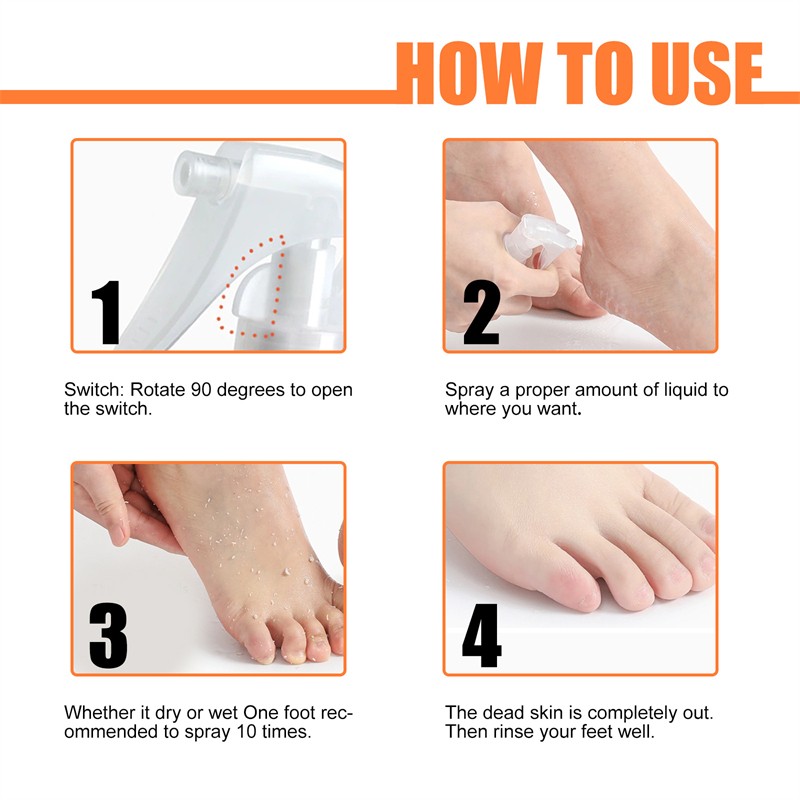 HOW TO USE

1

Switch: Rotate 90 degrees to open the switch.

2

Spray a proper amount of liquid to where you want.

3

Whether it dry or wet One foot recommended to spray 10 times.

4

The dead skin is completely out. Then rinse your feet well.