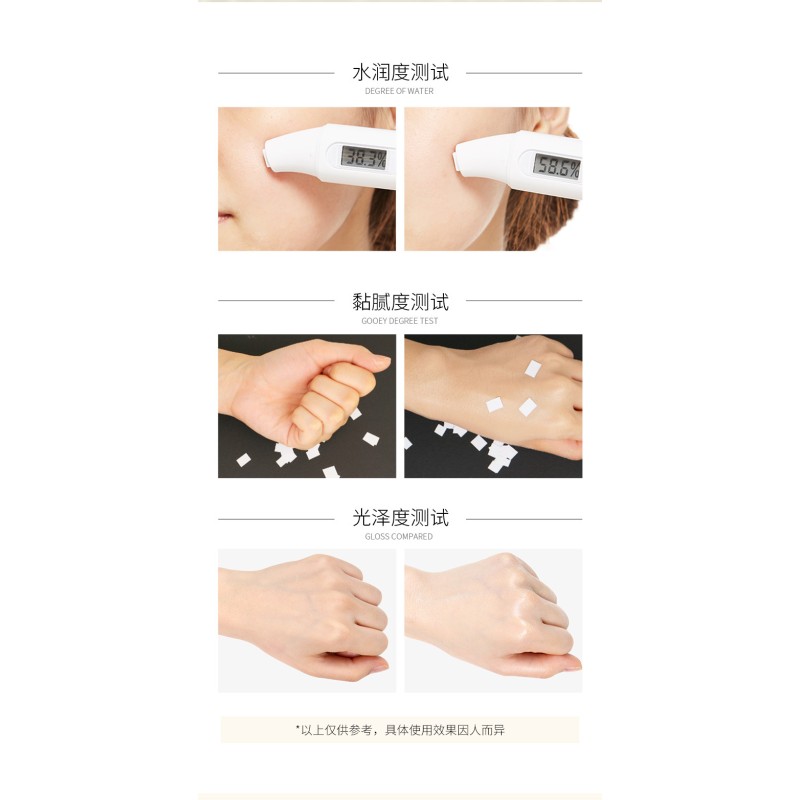 水润度测试
DEGREE OF WATER

38.3%

58.6%

黏腻度测试
GOOEY DEGREE TEST

光泽度测试
GLOSS COMPARED

*以上仅供参考，具体使用效果因人而异