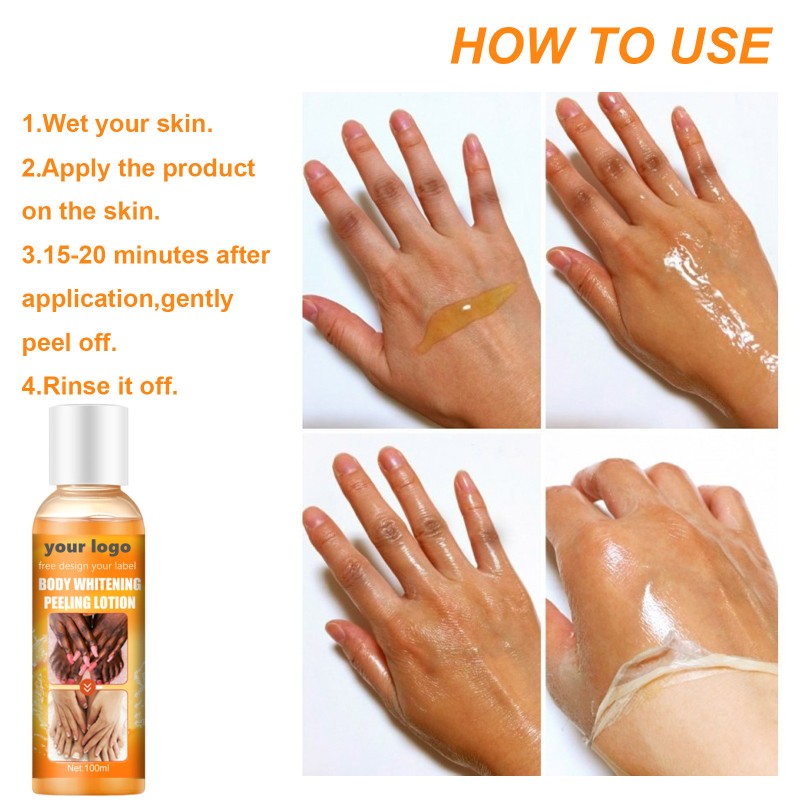 HOW TO USE

1.Wet your skin.
2.Apply the product on the skin.
3.15-20 minutes after application,gently peel off.
4.Rinse it off.

your logo
free design your label
BODY WHITENING
PEELING LOTION
Net:100ml