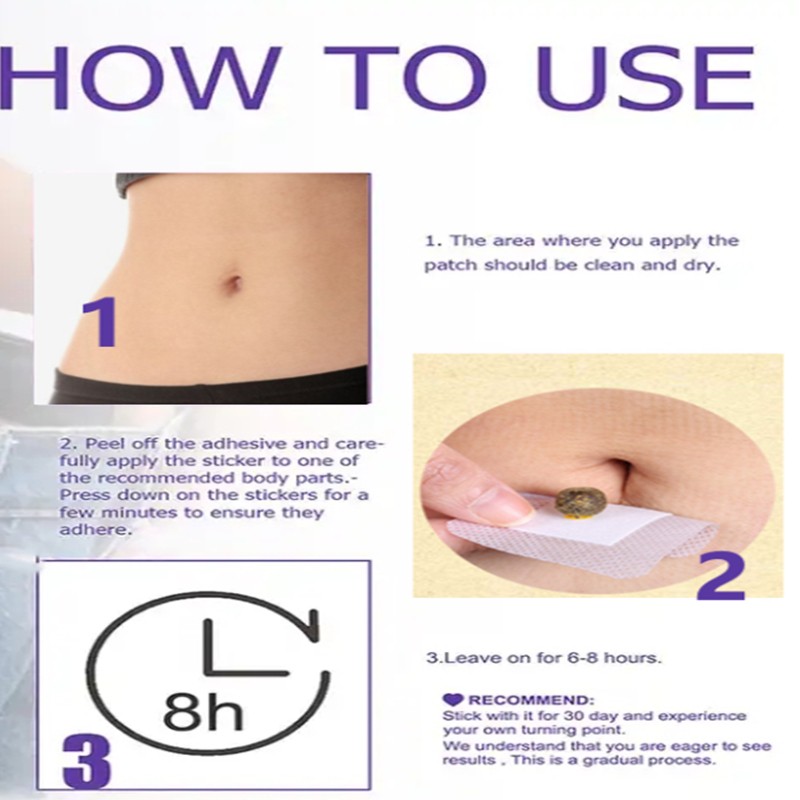 HOW TO USE

1

1. The area where you apply the patch should be clean and dry.

2. Peel off the adhesive and carefully apply the sticker to one of the recommended body parts.- Press down on the stickers for a few minutes to ensure they adhere.

2

8h

3

3.Leave on for 6-8 hours.

RECOMMEND:
Stick with it for 30 day and experience your own turning point.
We understand that you are eager to see results , This is a gradual process.