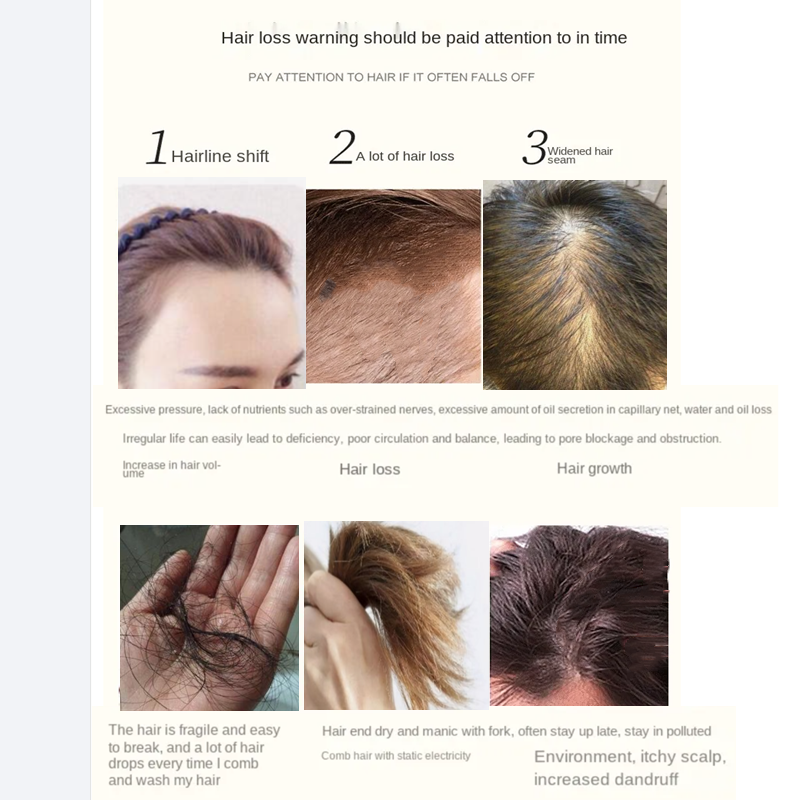 Hair loss warning should be paid attention to in time

PAY ATTENTION TO HAIR IF IT OFTEN FALLS OFF

1 Hairline shift

2 A lot of hair loss

3 Widened hair seam

Excessive pressure, lack of nutrients such as over-strained nerves, excessive amount of oil secretion in capillary net, water and oil loss

Irregular life can easily lead to deficiency, poor circulation and balance, leading to pore blockage and obstruction.

Increase in hair volume

Hair loss

Hair growth

The hair is fragile and easy to break, and a lot of hair drops every time I comb and wash my hair

Hair end dry and manic with fork, often stay up late, stay in polluted

Comb hair with static electricity

Environment, itchy scalp, increased dandruff