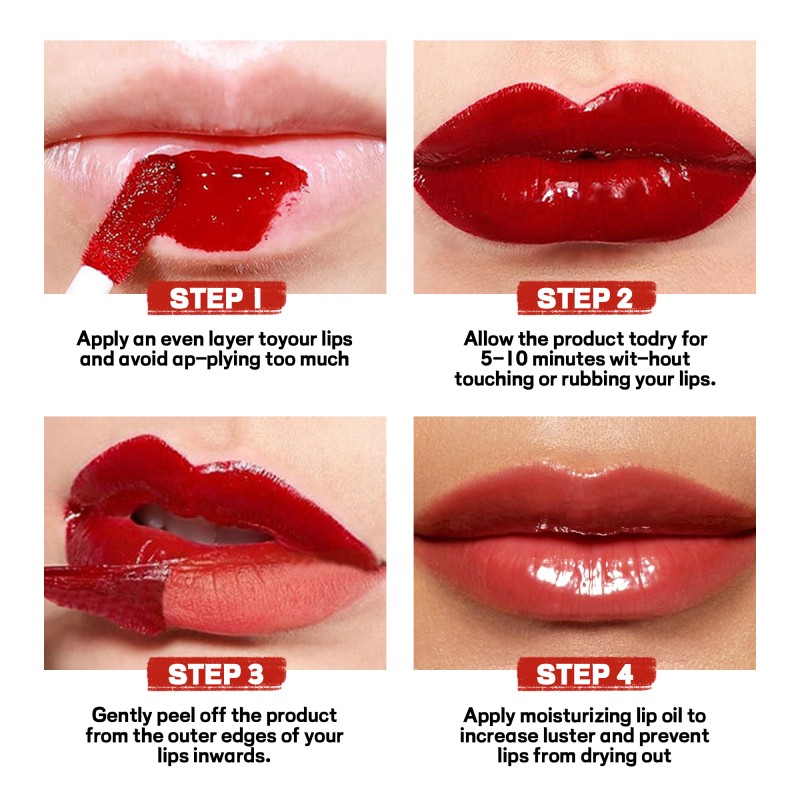 STEP 1

Apply an even layer toyour lips and avoid ap-plying too much

STEP 2

Allow the product todry for 5-10 minutes wit-hout touching or rubbing your lips.

STEP 3

Gently peel off the product from the outer edges of your lips inwards.

STEP 4

Apply moisturizing lip oil to increase luster and prevent lips from drying out