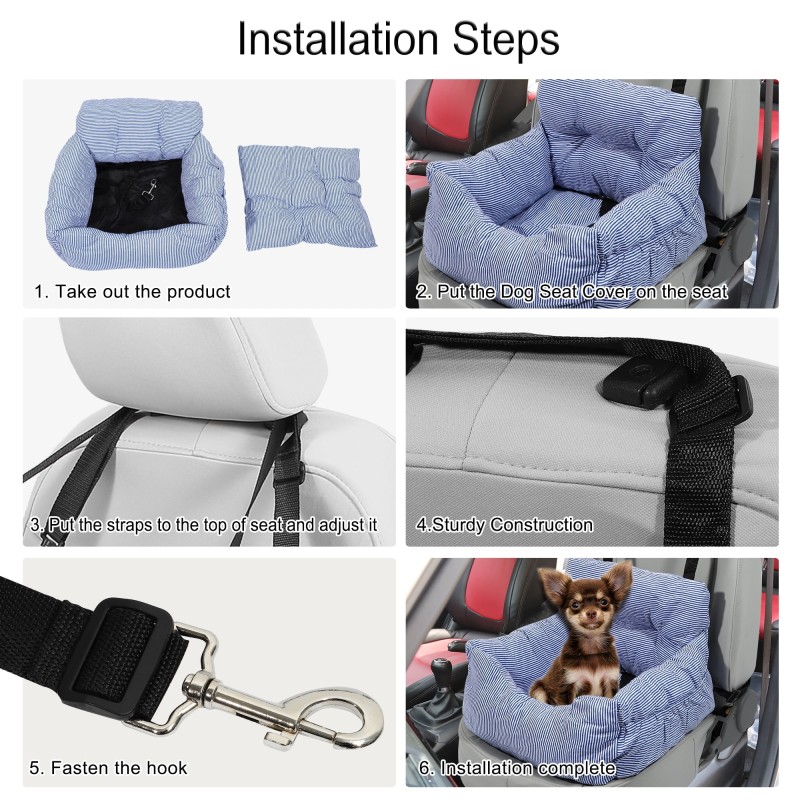 Installation Steps

1. Take out the product

2. Put the Dog Seat Cover on the seat

3. Put the straps to the top of seat and adjust it

4.Sturdy Construction

5. Fasten the hook

6. Installation complete