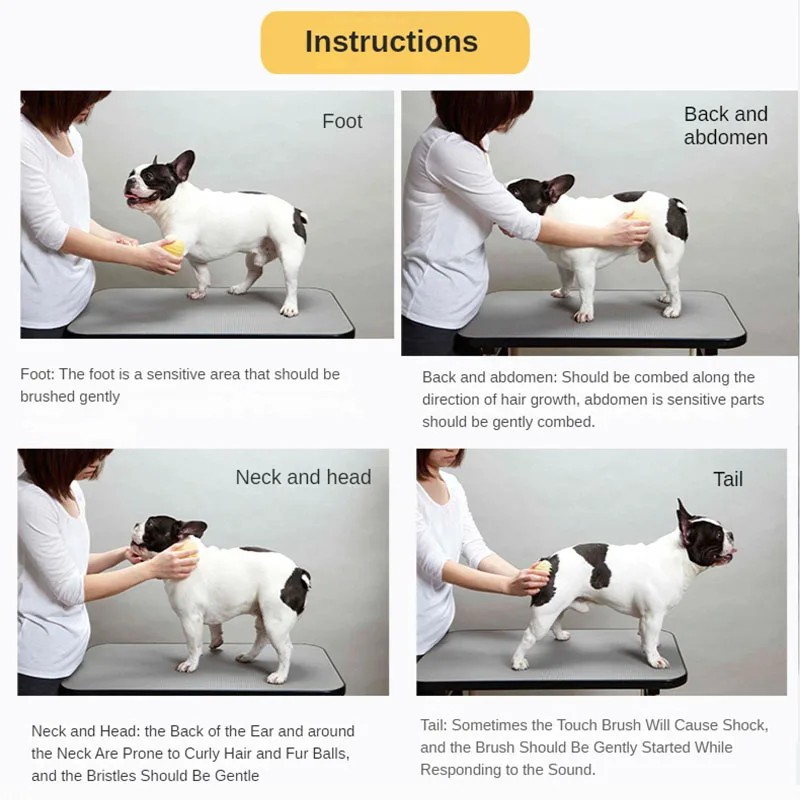 Instructions

Foot

Foot: The foot is a sensitive area that should be brushed gently

Back and abdomen

Back and abdomen: Should be combed along the direction of hair growth, abdomen is sensitive parts should be gently combed.

Neck and head

Neck and Head: the Back of the Ear and around the Neck Are Prone to Curly Hair and Fur Balls, and the Bristles Should Be Gentle

Tail

Tail: Sometimes the Touch Brush Will Cause Shock, and the Brush Should Be Gently Started While Responding to the Sound.