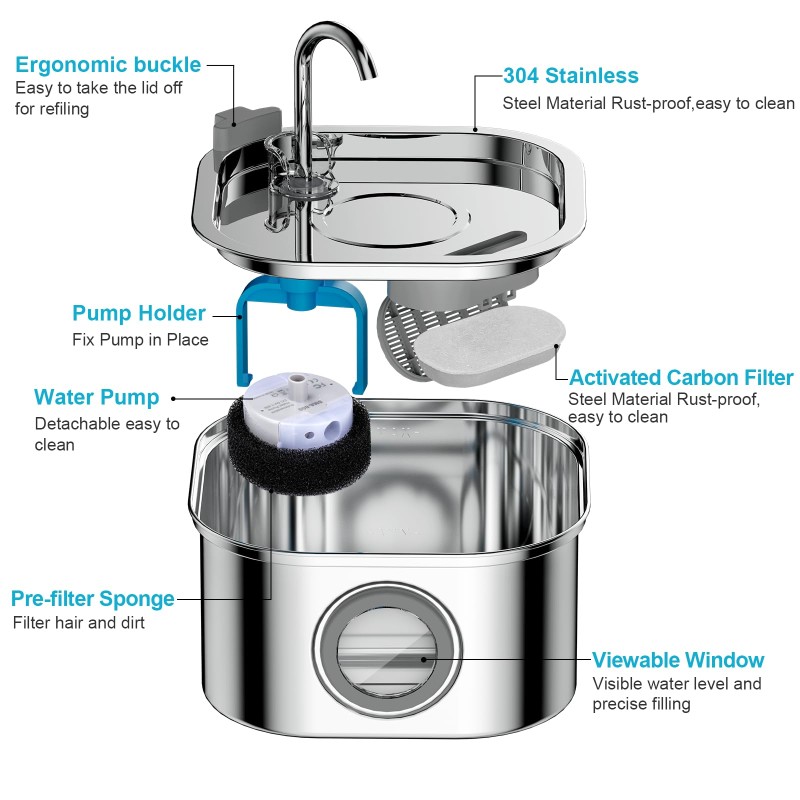 Ergonomic buckle
Easy to take the lid off for refiling

304 Stainless
Steel Material Rust-proof,easy to clean

Pump Holder
Fix Pump in Place

Activated Carbon Filter
Steel Material Rust-proof, easy to clean

Water Pump
Detachable easy to clean

Pre-filter Sponge
Filter hair and dirt

Viewable Window
Visible water level and precise filling