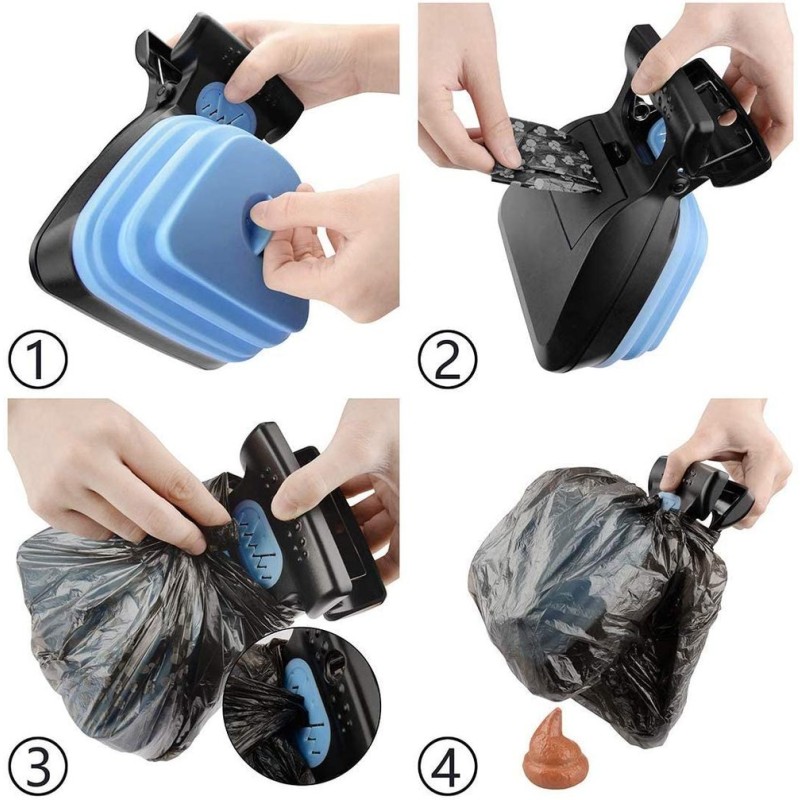 ①

②

③

④