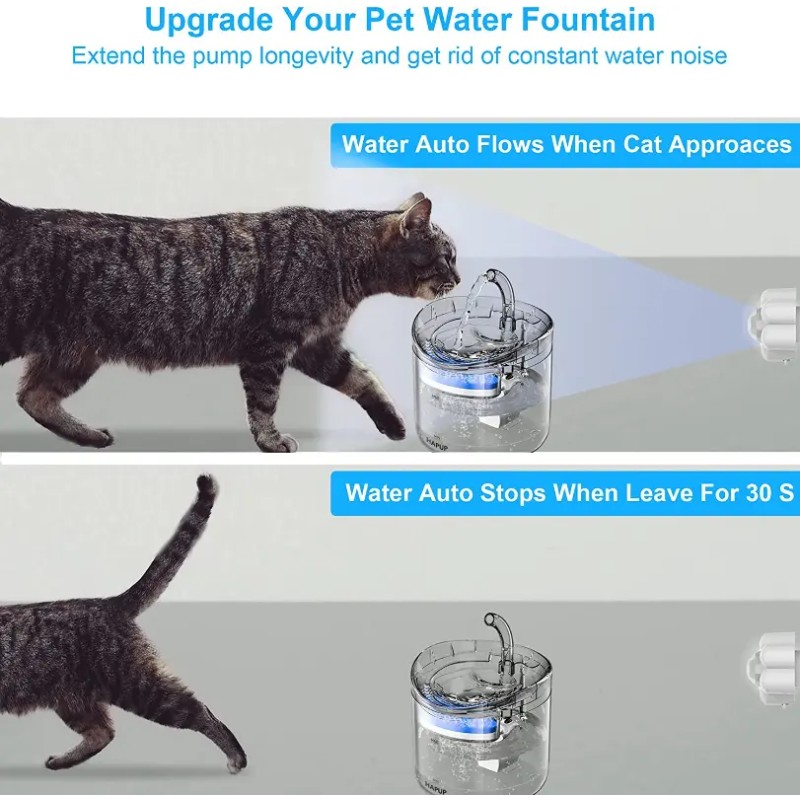 Upgrade Your Pet Water Fountain

Extend the pump longevity and get rid of constant water noise

Water Auto Flows When Cat Approaces

HAPUP

Water Auto Stops When Leave For 30 S

HAPUP