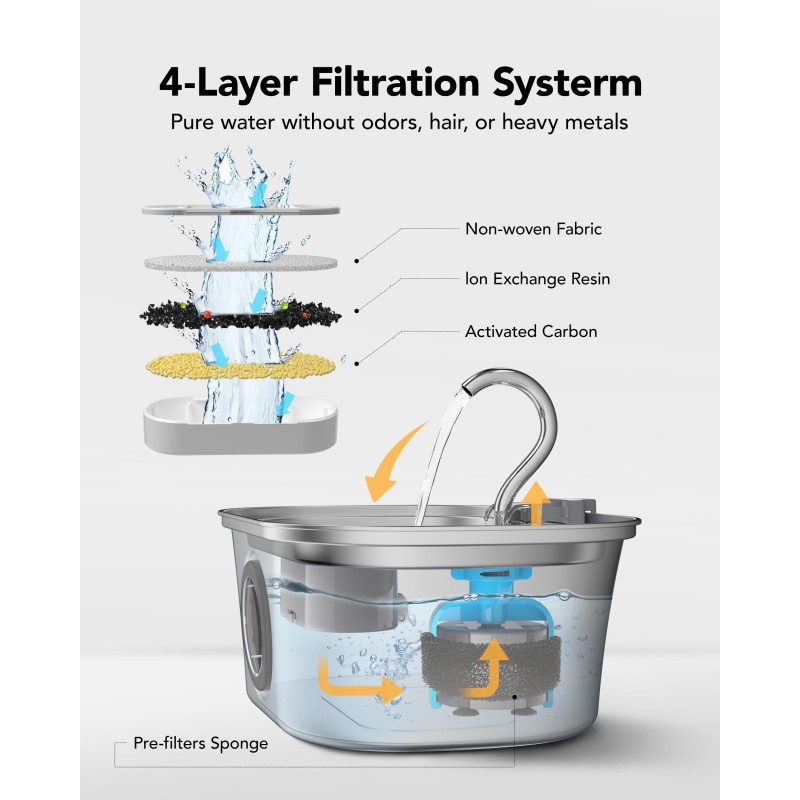 4-Layer Filtration Systerm

Pure water without odors, hair, or heavy metals

Non-woven Fabric

Ion Exchange Resin

Activated Carbon

Pre-filters Sponge