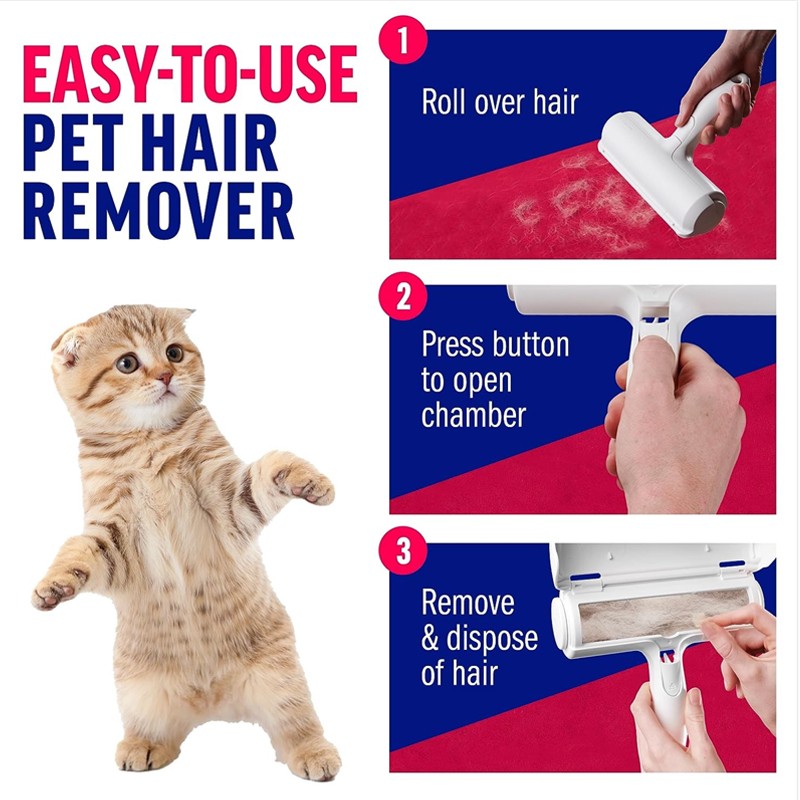 EASY-TO-USE
PET HAIR
REMOVER

1
Roll over hair

2
Press button to open chamber

3
Remove & dispose of hair