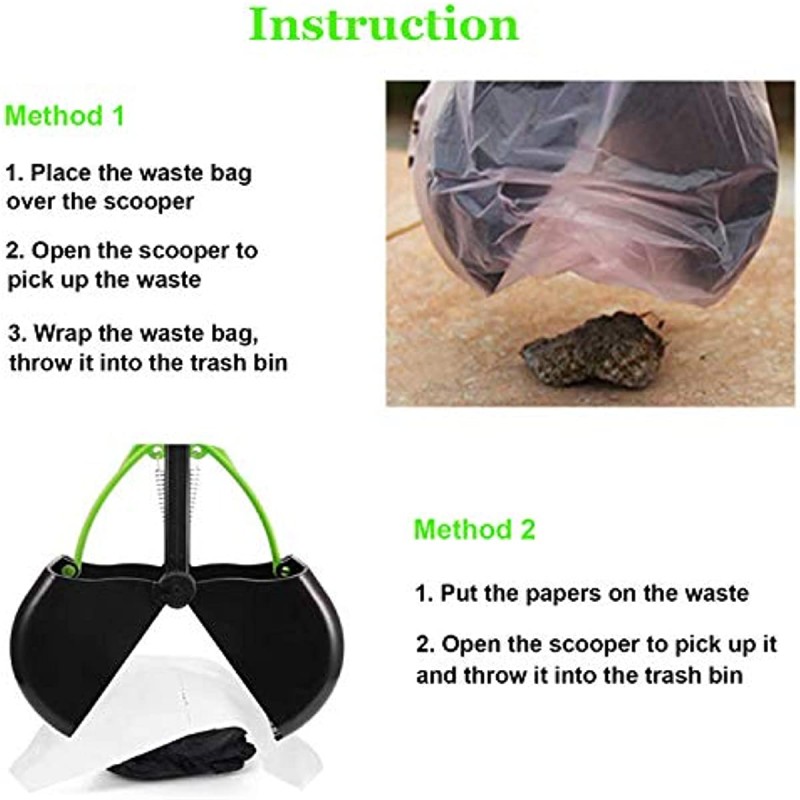 Instruction

Method 1

1. Place the waste bag over the scooper

2. Open the scooper to pick up the waste

3. Wrap the waste bag, throw it into the trash bin

Method 2

1. Put the papers on the waste

2. Open the scooper to pick up it and throw it into the trash bin