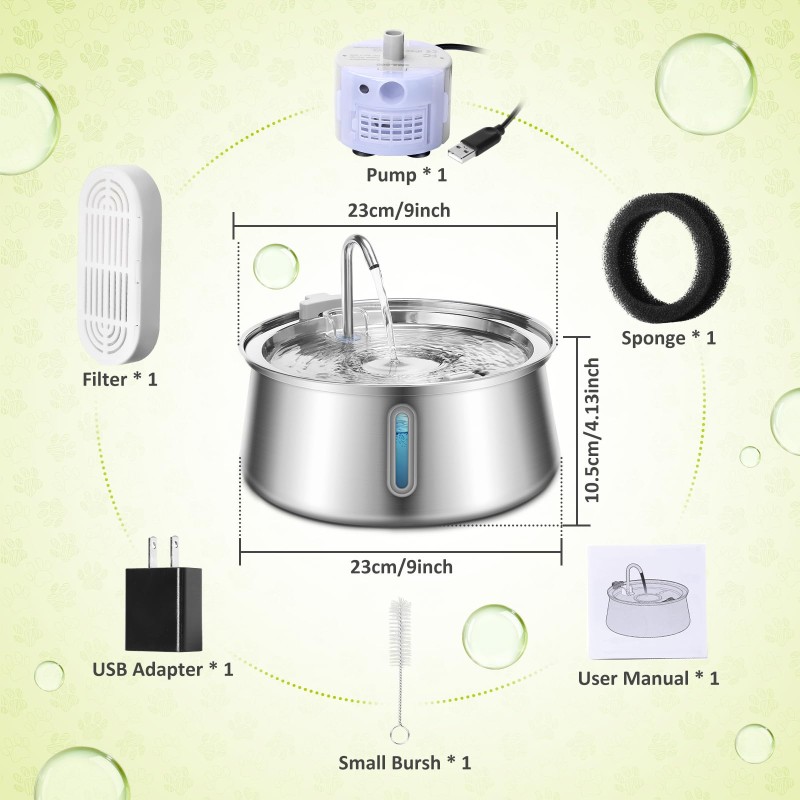 Pump * 1

23cm/9inch

Filter * 1

Sponge * 1

10.5cm/4.13inch

23cm/9inch

USB Adapter * 1

User Manual * 1

Small Bursh * 1