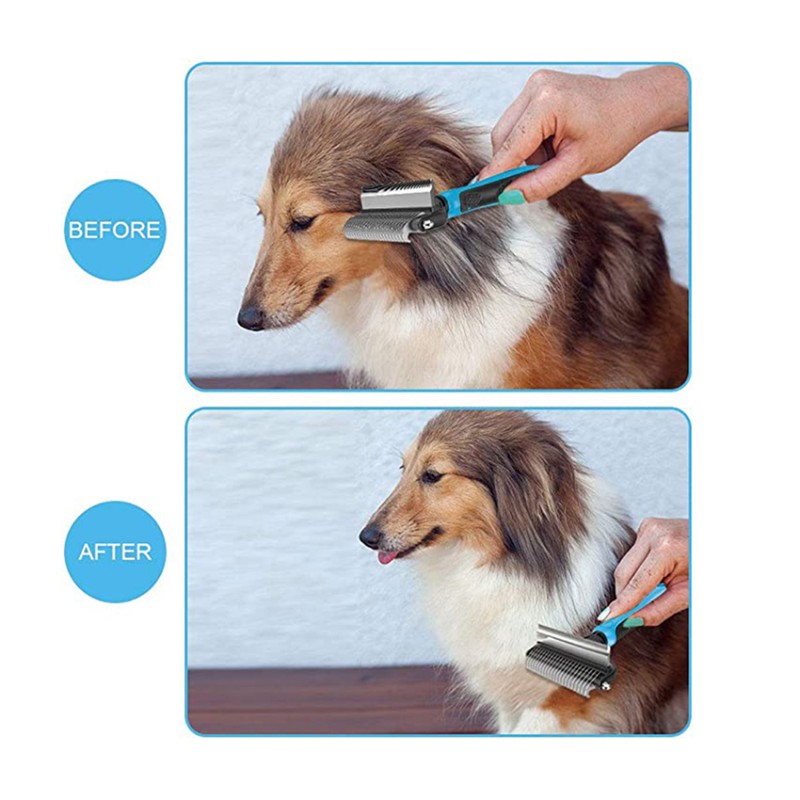 BEFORE

AFTER