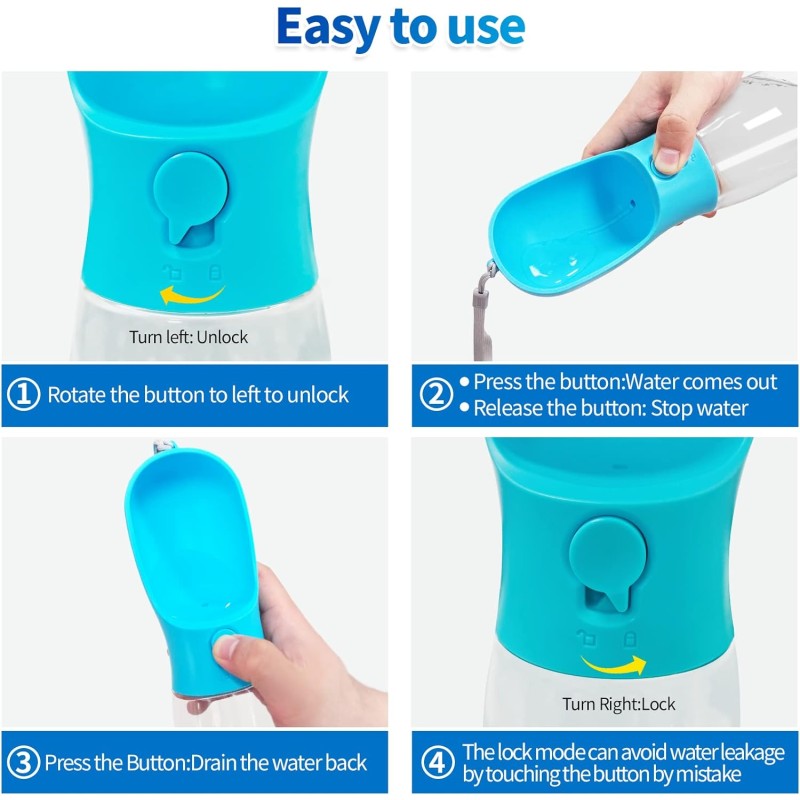 Easy to use

Turn left: Unlock

① Rotate the button to left to unlock

② • Press the button:Water comes out
• Release the button: Stop water

③ Press the Button:Drain the water back

Turn Right:Lock

④ The lock mode can avoid water leakage by touching the button by mistake