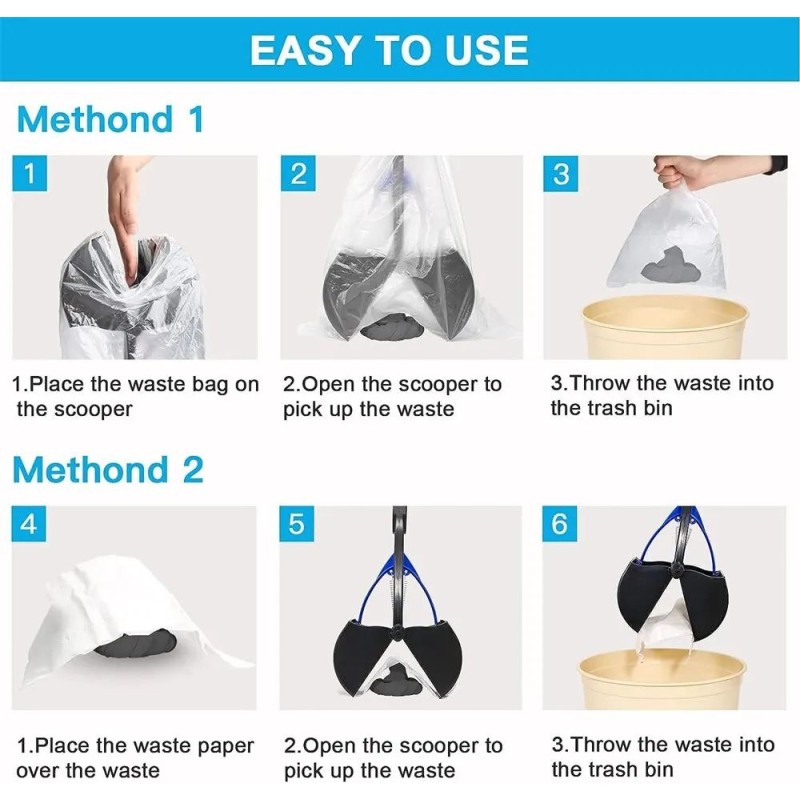 EASY TO USE

Methond 1

1

2

3

1.Place the waste bag on the scooper

2.Open the scooper to pick up the waste

3.Throw the waste into the trash bin

Methond 2

4

5

6

1.Place the waste paper over the waste

2.Open the scooper to pick up the waste

3.Throw the waste into the trash bin