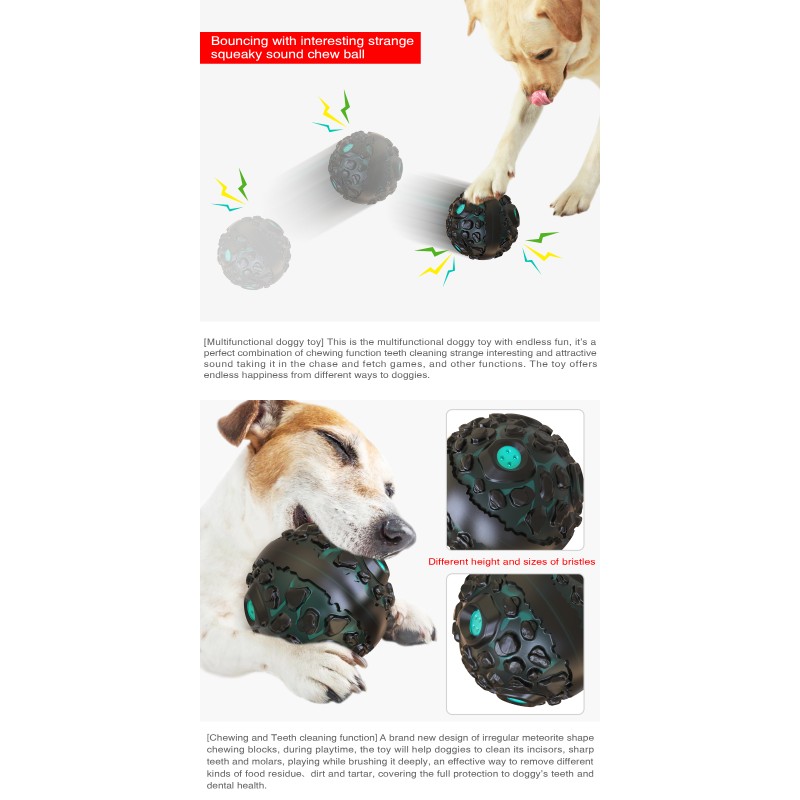 Bouncing with interesting strange squeaky sound chew ball

[Multifunctional doggy toy] This is the multifunctional doggy toy with endless fun, it's a perfect combination of chewing function teeth cleaning strange interesting and attractive sound taking it in the chase and fetch games, and other functions. The toy offers endless happiness from different ways to doggies.

Different height and sizes of bristles

[Chewing and Teeth cleaning function] A brand new design of irregular meteorite shape chewing blocks, during playtime, the toy will help doggies to clean its incisors, sharp teeth and molars, playing while brushing it deeply, an effective way to remove different kinds of food residue, dirt and tartar, covering the full protection to doggy's teeth and dental health.