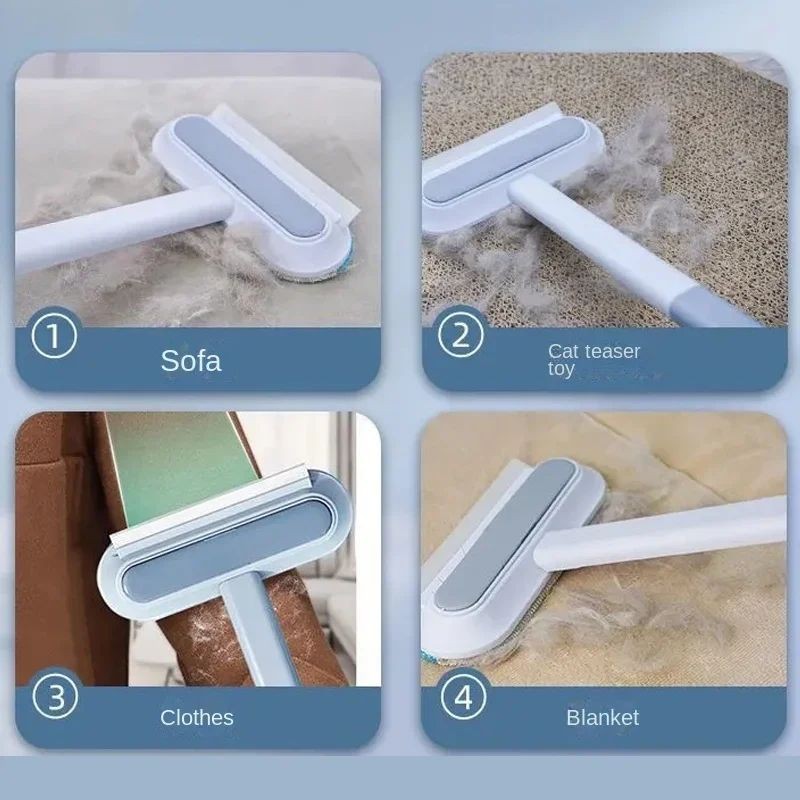 1
Sofa

2
Cat teaser toy

3
Clothes

4
Blanket