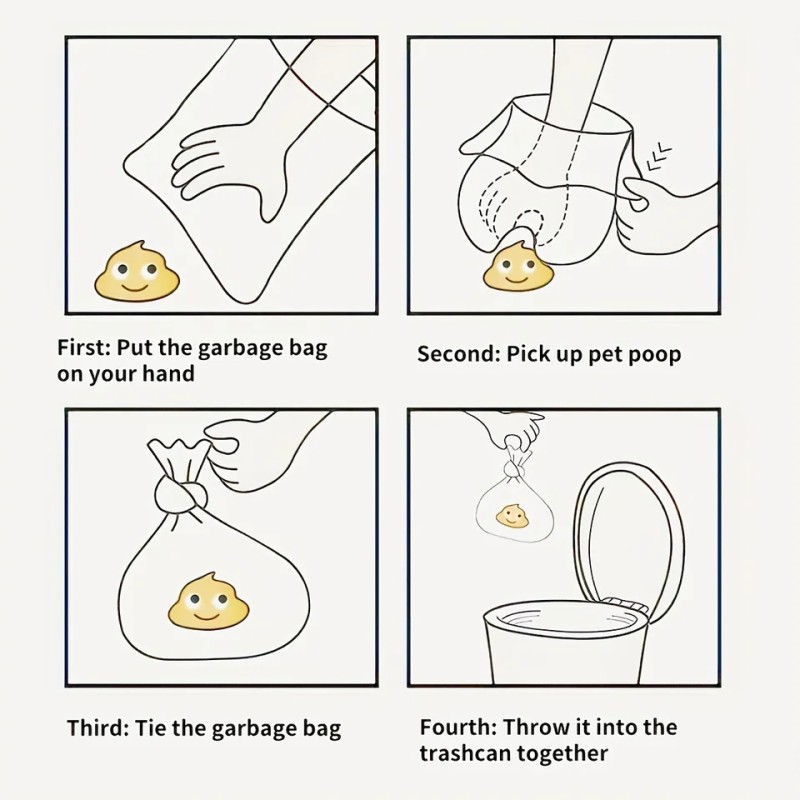 First: Put the garbage bag on your hand

Second: Pick up pet poop

Third: Tie the garbage bag

Fourth: Throw it into the trashcan together