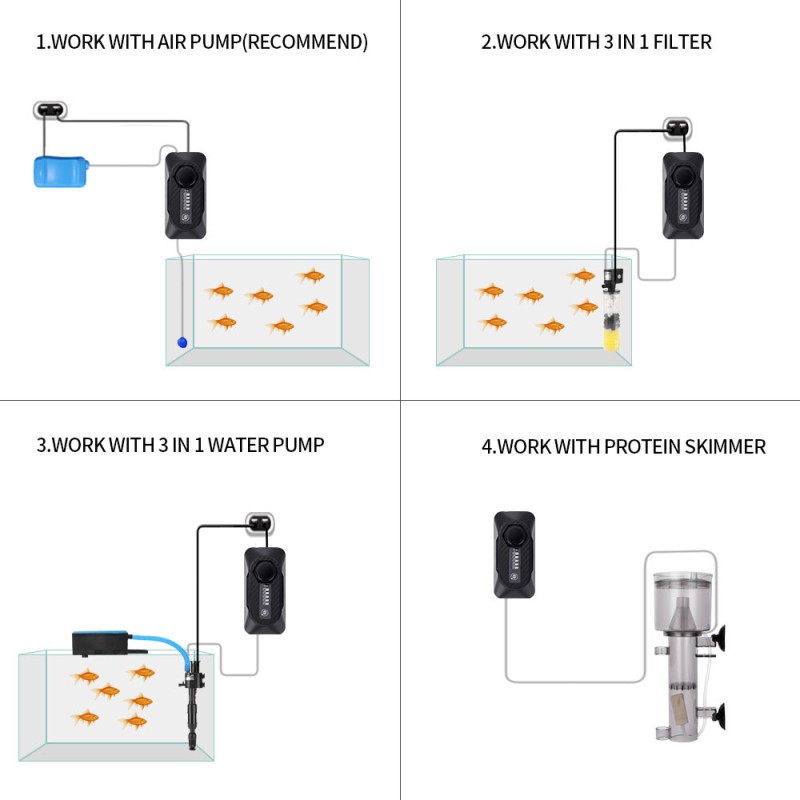 1.WORK WITH AIR PUMP(RECOMMEND)

2.WORK WITH 3 IN 1 FILTER

3.WORK WITH 3 IN 1 WATER PUMP

4.WORK WITH PROTEIN SKIMMER